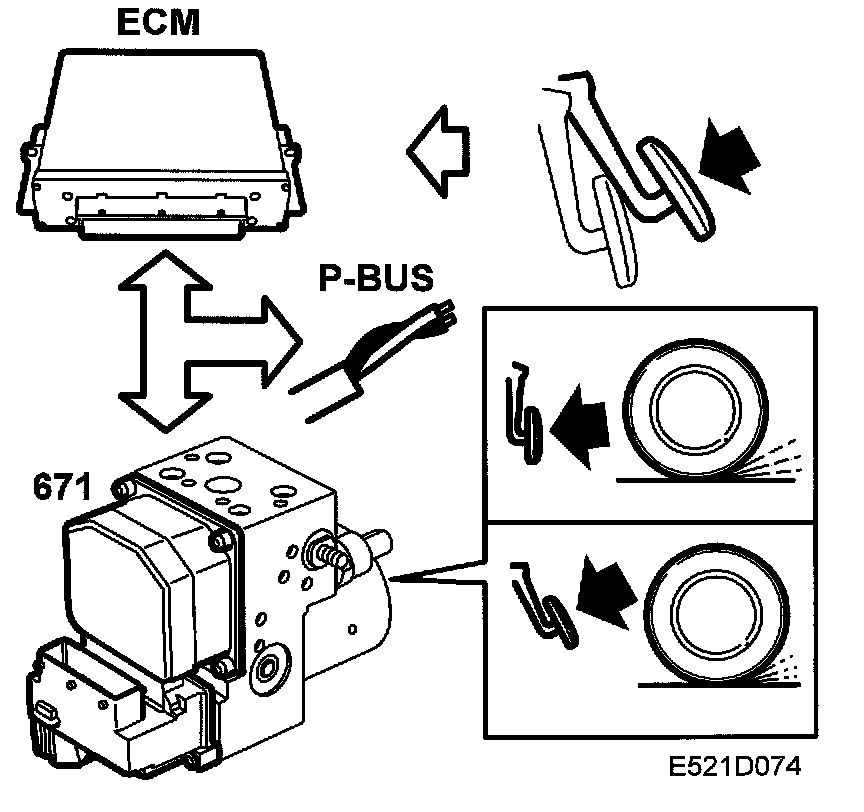 ECM

P-BUS

671

E521D074