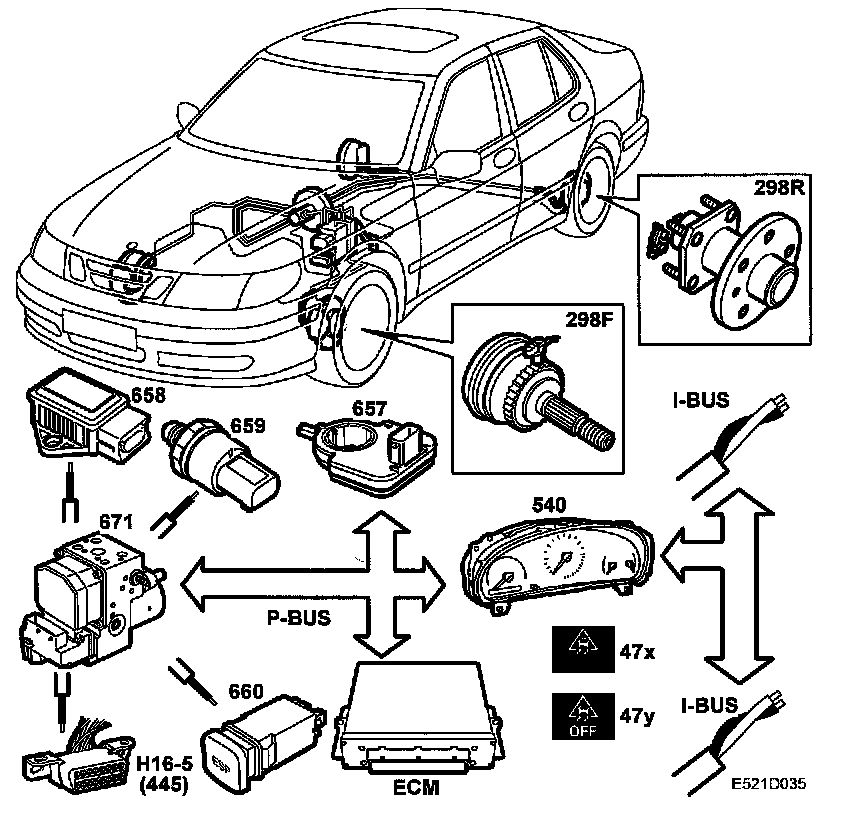 298R

298F

658

659

657

I-BUS

671

540

P-BUS

47x

OFF

47y

660

I-BUS

ESP

H16-5
(445)

ECM

E521D035