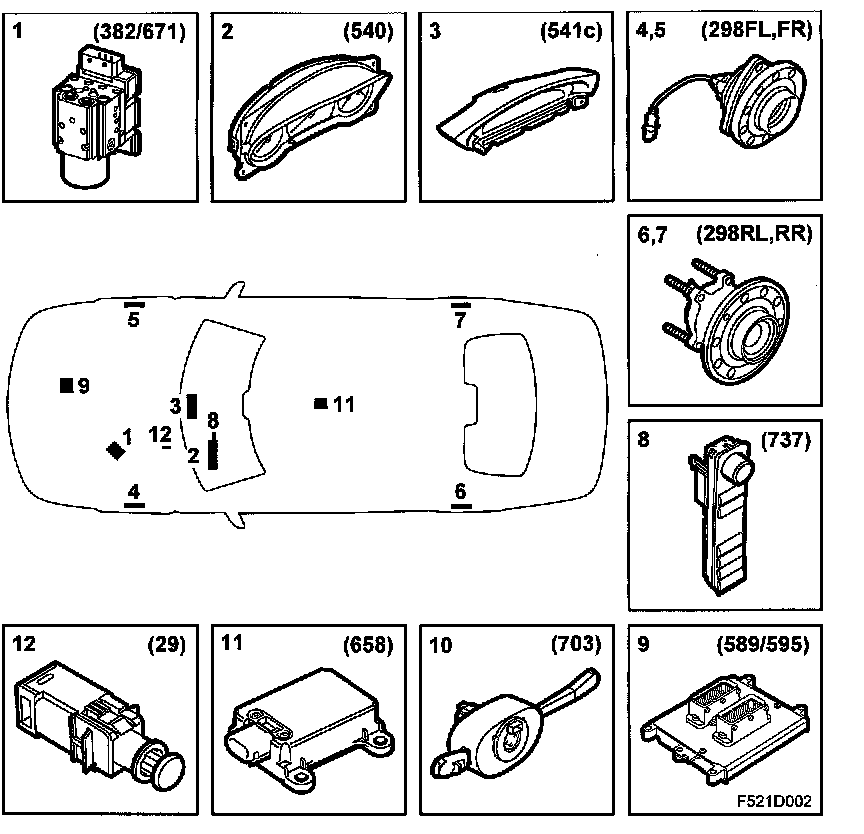 1 (382/671)

2 (540)

3 (541c)

4,5 (298FL,FR)

6,7 (298RL,RR)

5

7

9

3

8

11

1

12

2

4

6

8 (737)

12 (29)

11 (658)

10 (703)

9 (589/595)

F521D002