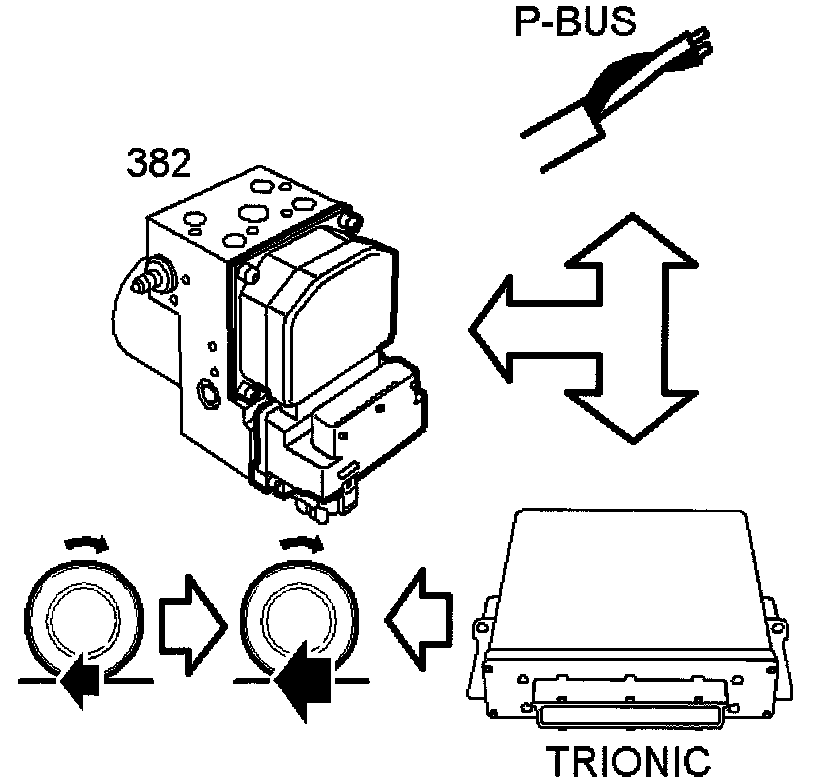 P-BUS

382

TRIONIC