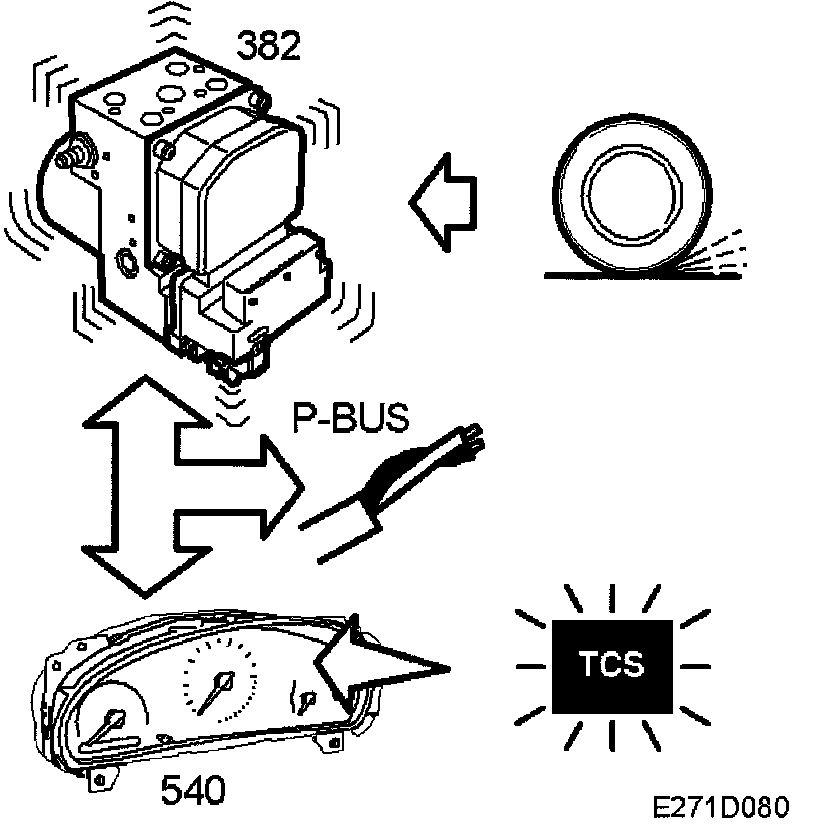 382

P-BUS

TCS

540

E271D080