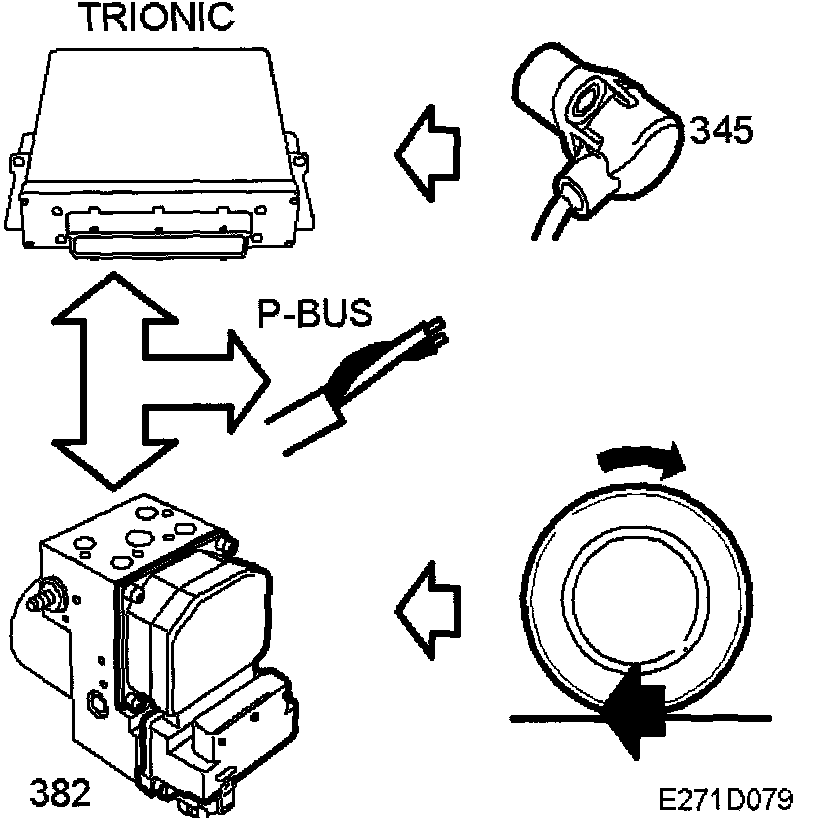 TRIONIC

345

P-BUS

382

E271D079