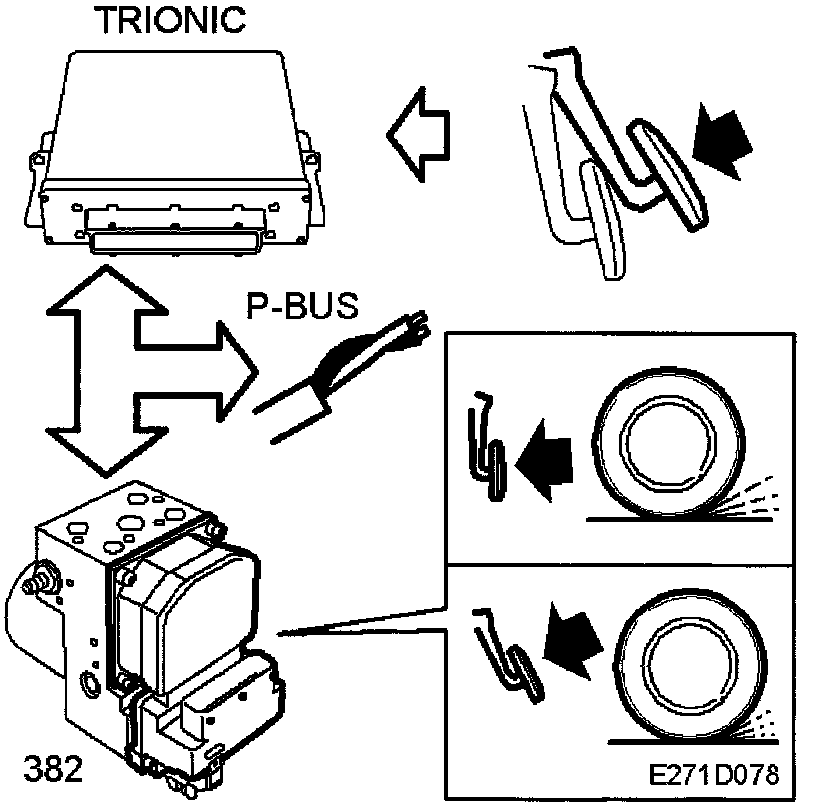 TRIONIC

P-BUS

382

E271D078