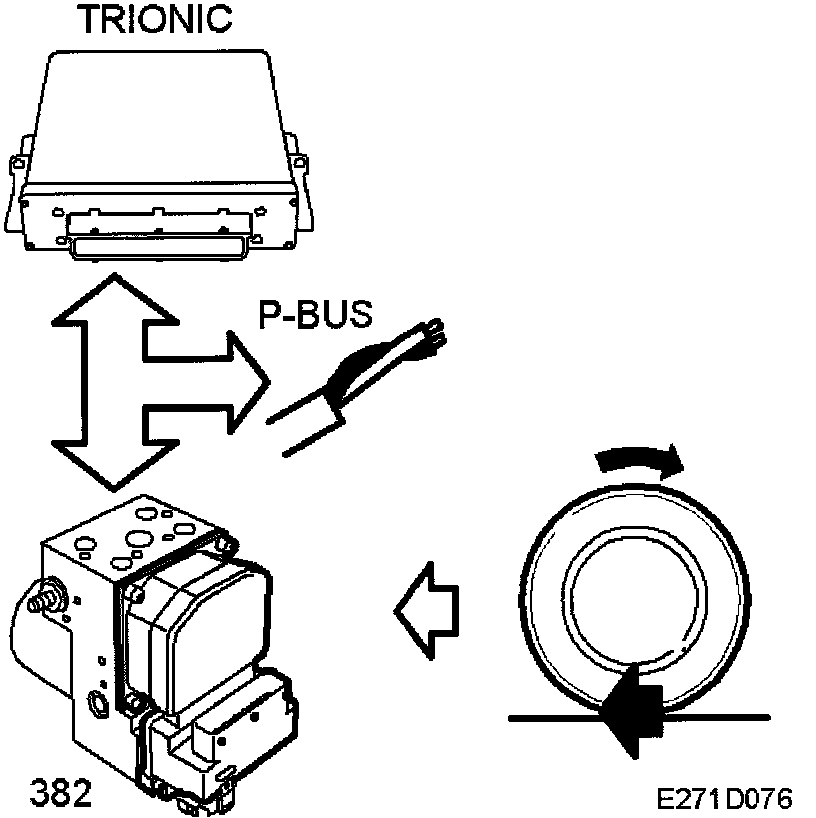 TRIONIC

P-BUS

382

E271D076