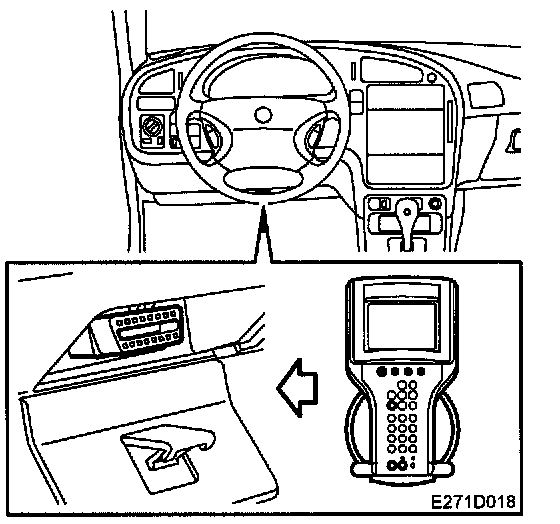 E271D018