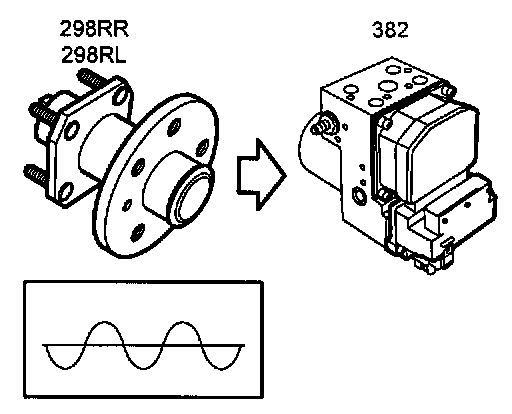 298RR
298RL

382