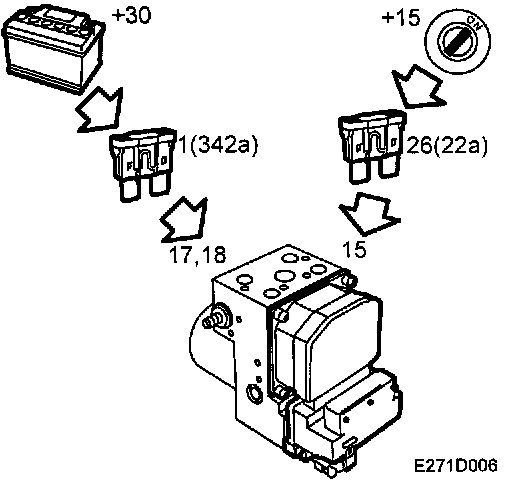 +30

+15

ON

1(342a)

26(22a)

17,18

15

E271D006