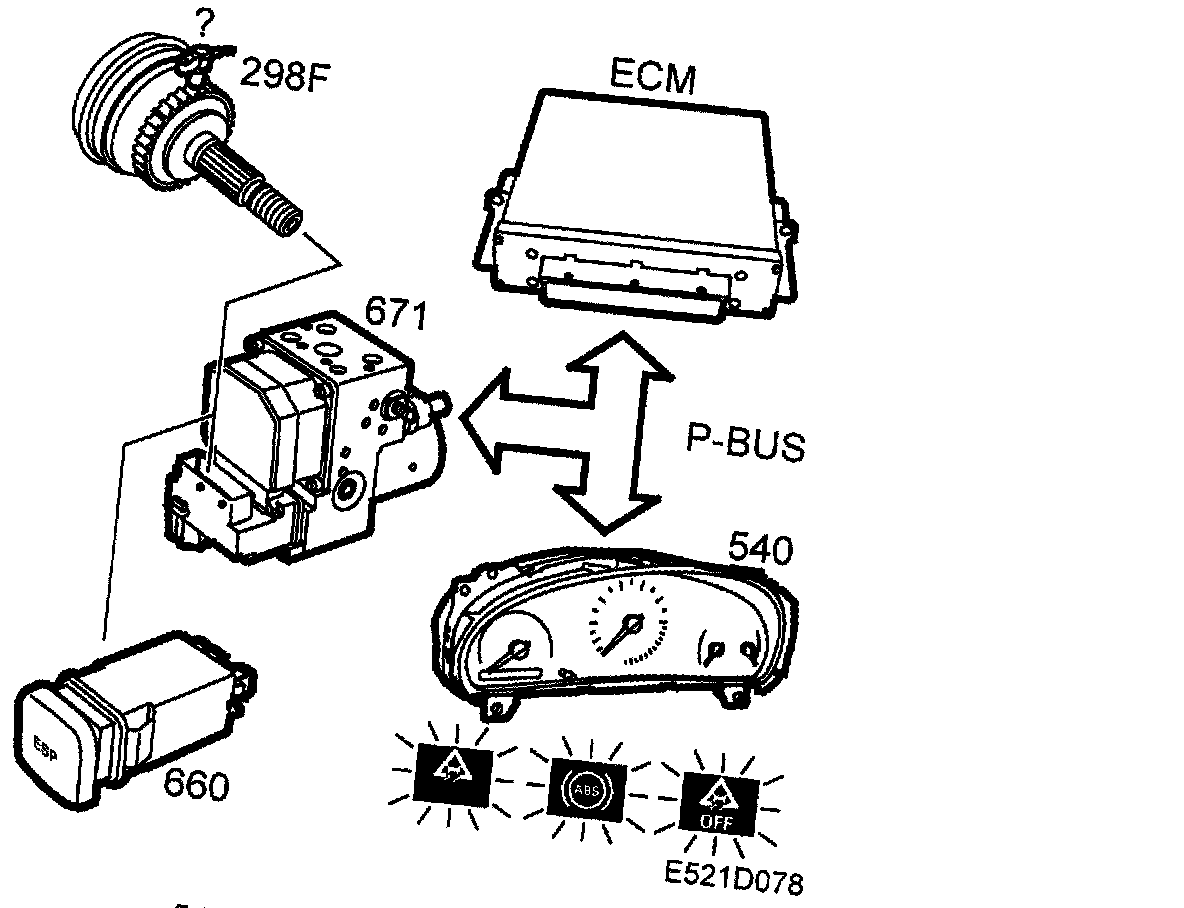 ?
298F

ECM

671

P-BUS

540

ESP

660

ABS

OFF

E521D078