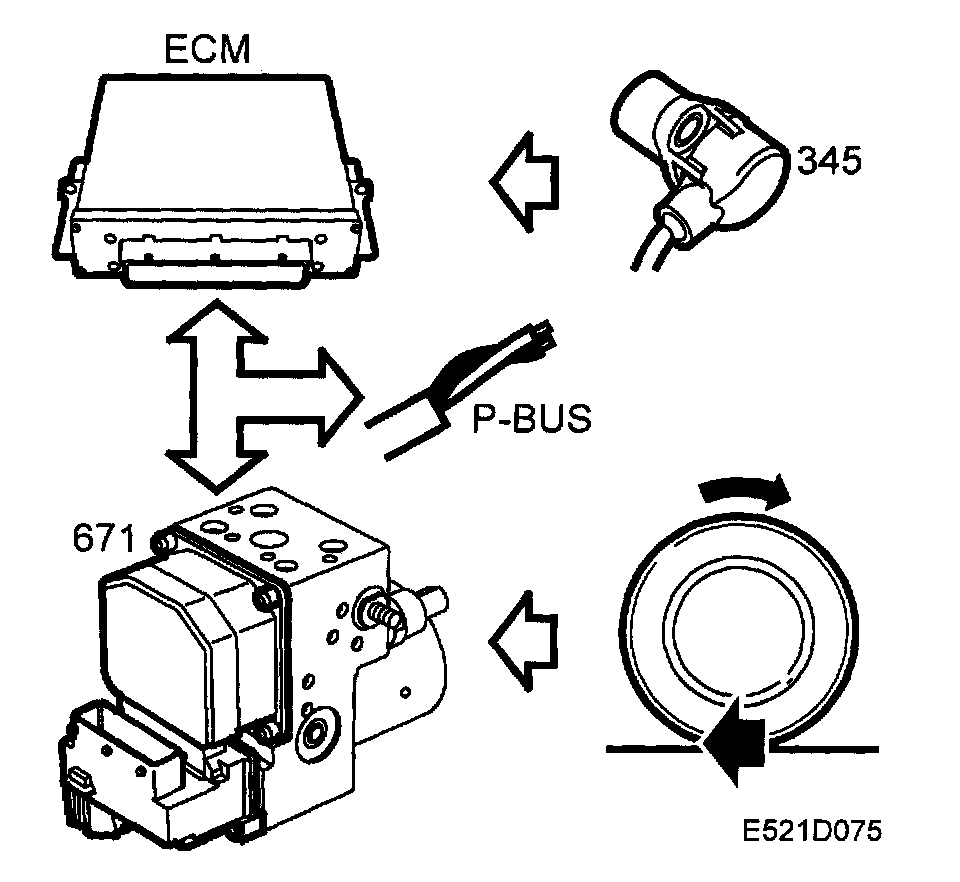 ECM

345

P-BUS

671

E521D075