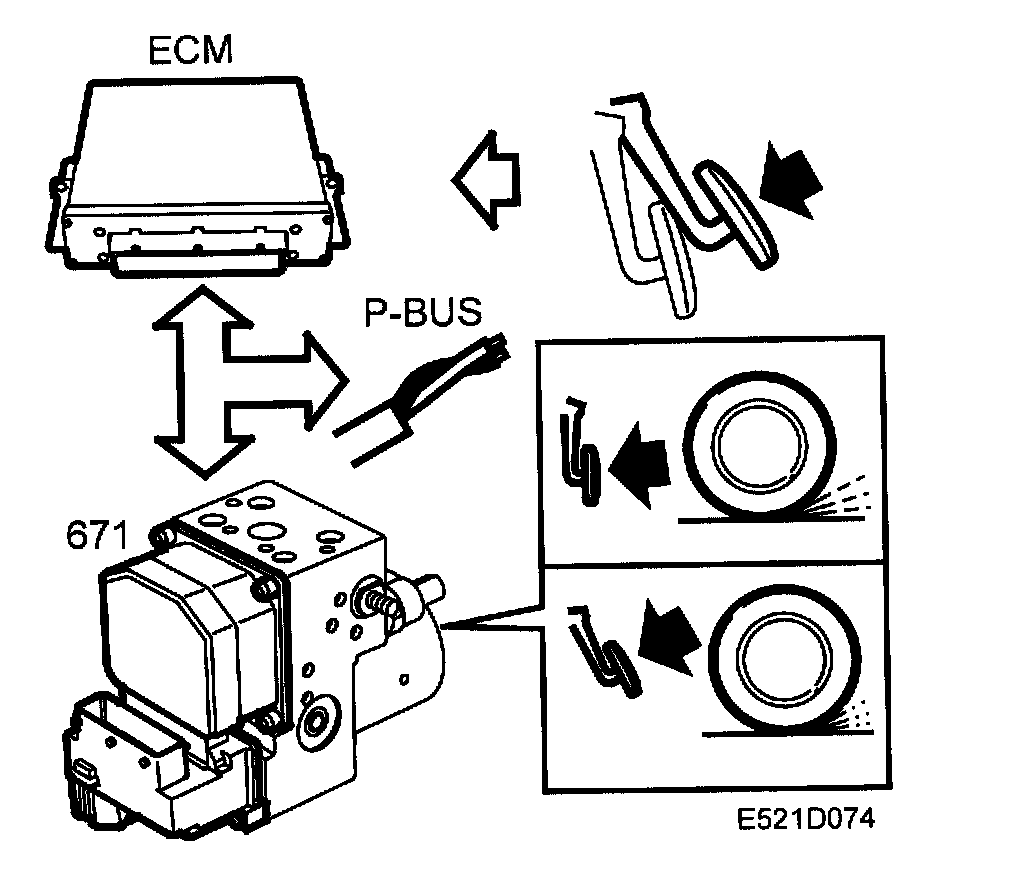 ECM

P-BUS

671

E521D074