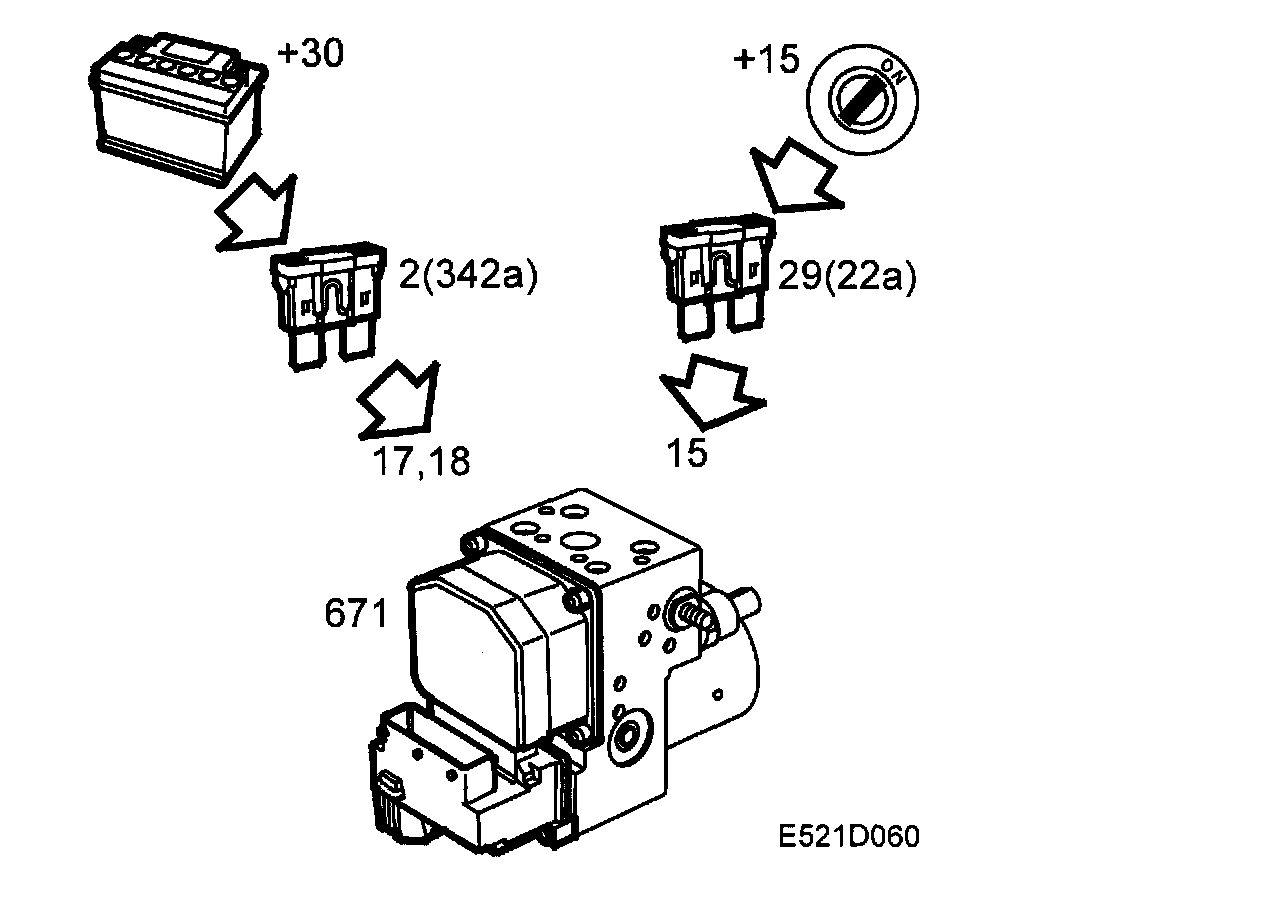 +30

+15

ON

2(342a)

29(22a)

17,18

15

671

E521D060