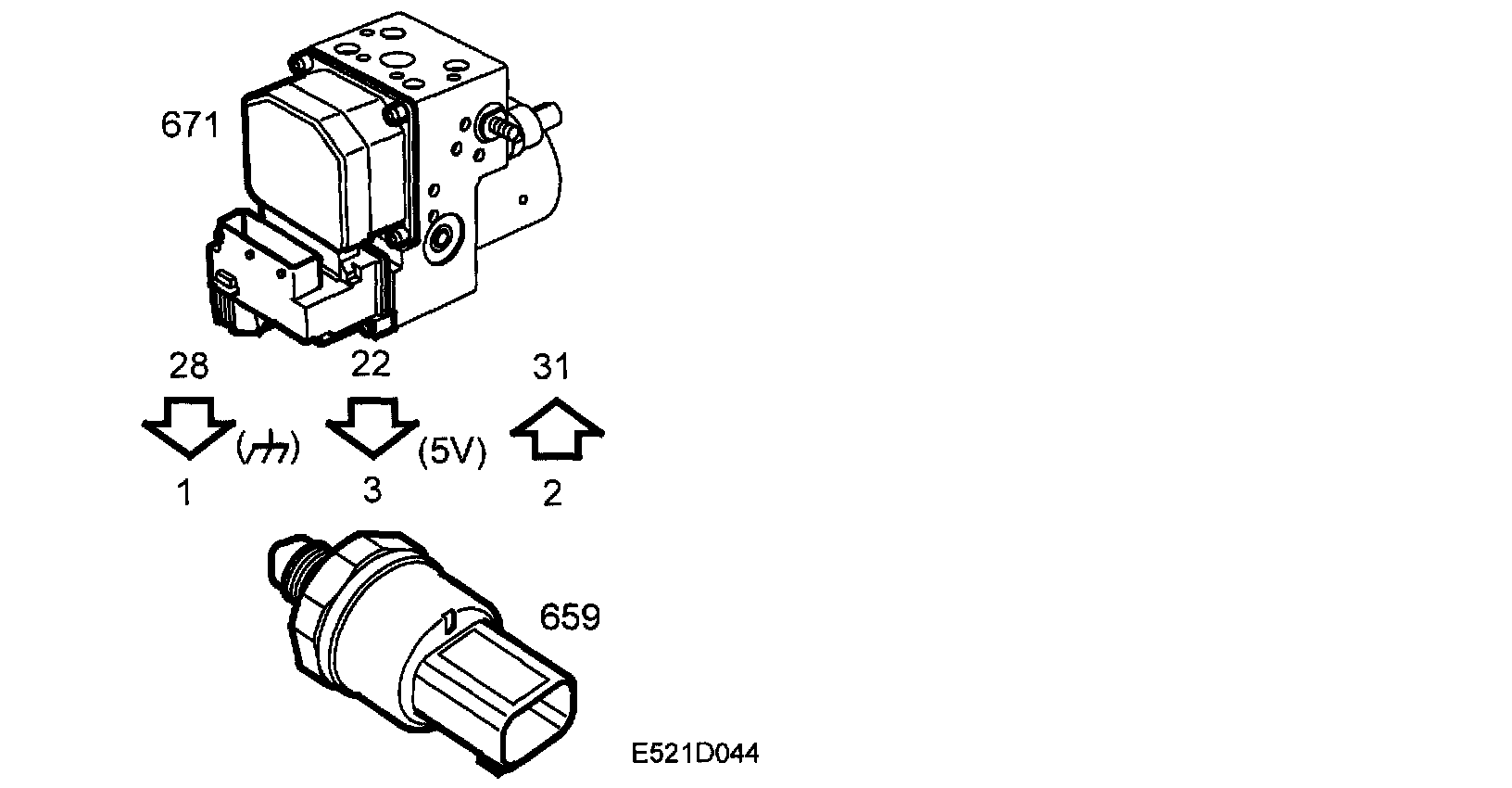 671

28

22

31

(⏚)

(5V)

1

3

2

659

E521D044