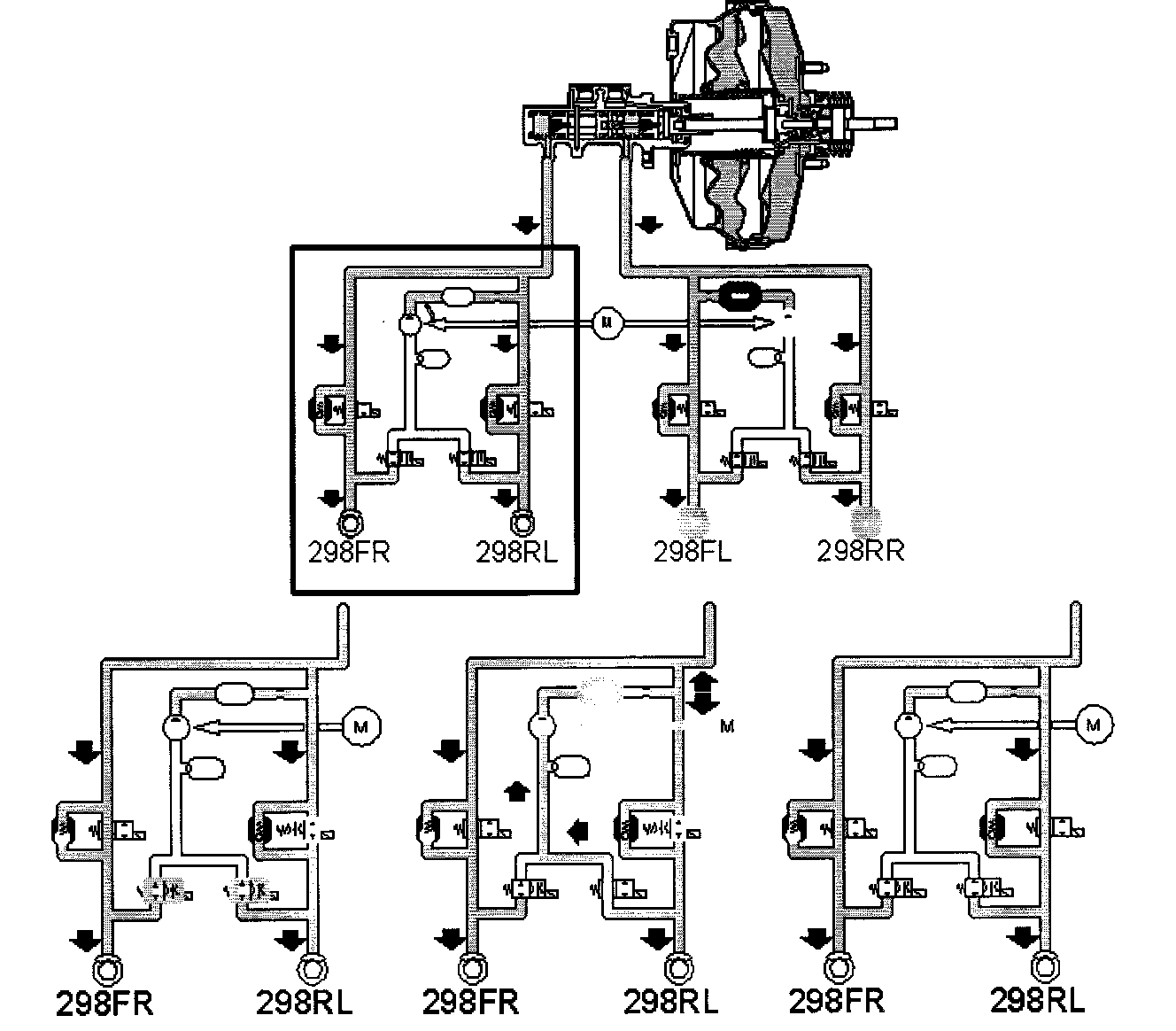 M

298FR 298RL 298FL 298RR

M

298FR 298RL

M

298FR 298RL

M

298FR 298RL