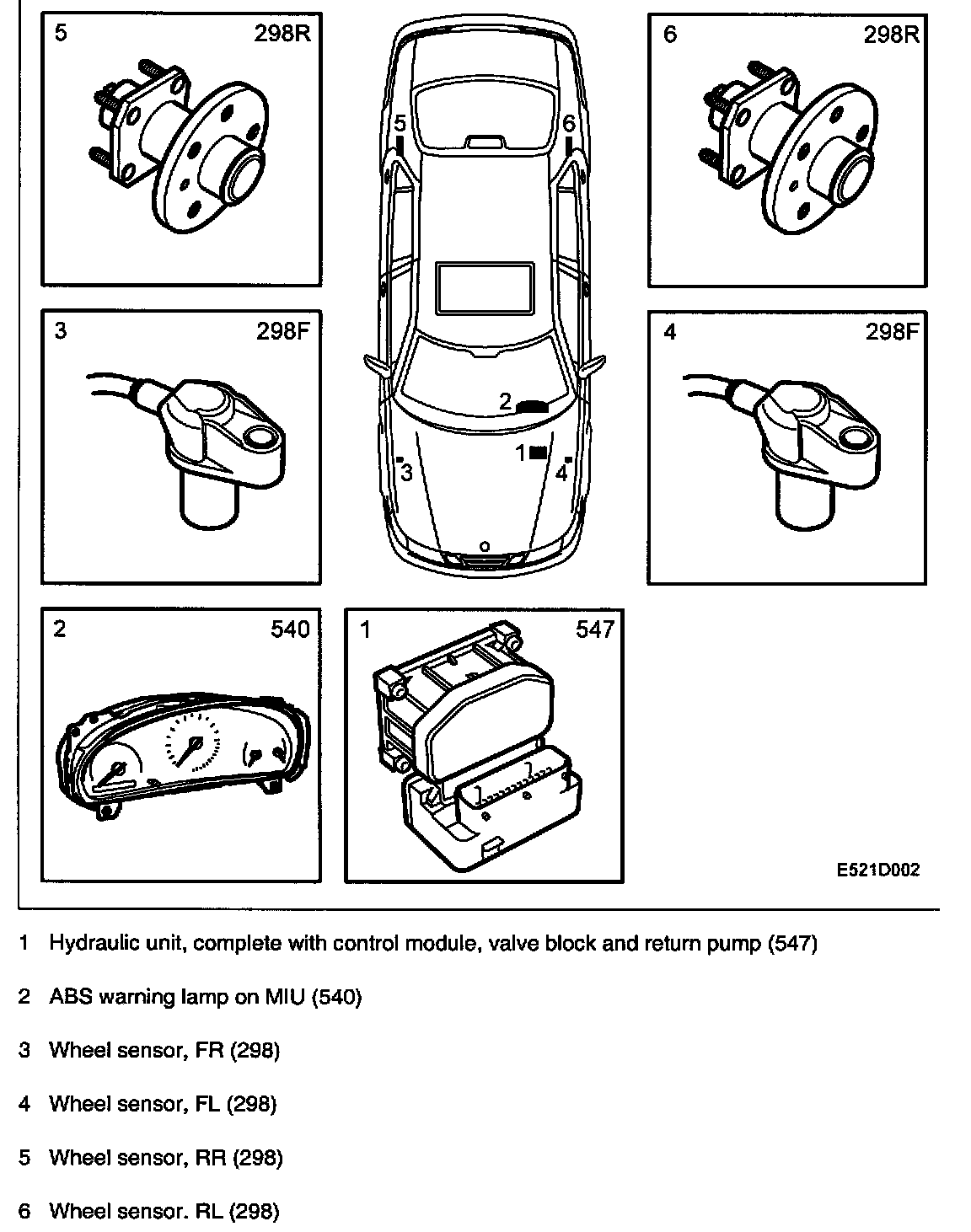 5 298R

5

6

6 298R

3 298F

2

1

3

4

4 298F

2 540

1 547

E521D002

1 Hydraulic unit, complete with control module, valve block and return pump (547)

2 ABS warning lamp on MIU (540)

3 Wheel sensor, FR (298)

4 Wheel sensor, FL (298)

5 Wheel sensor, RR (298)

6 Wheel sensor. RL (298)