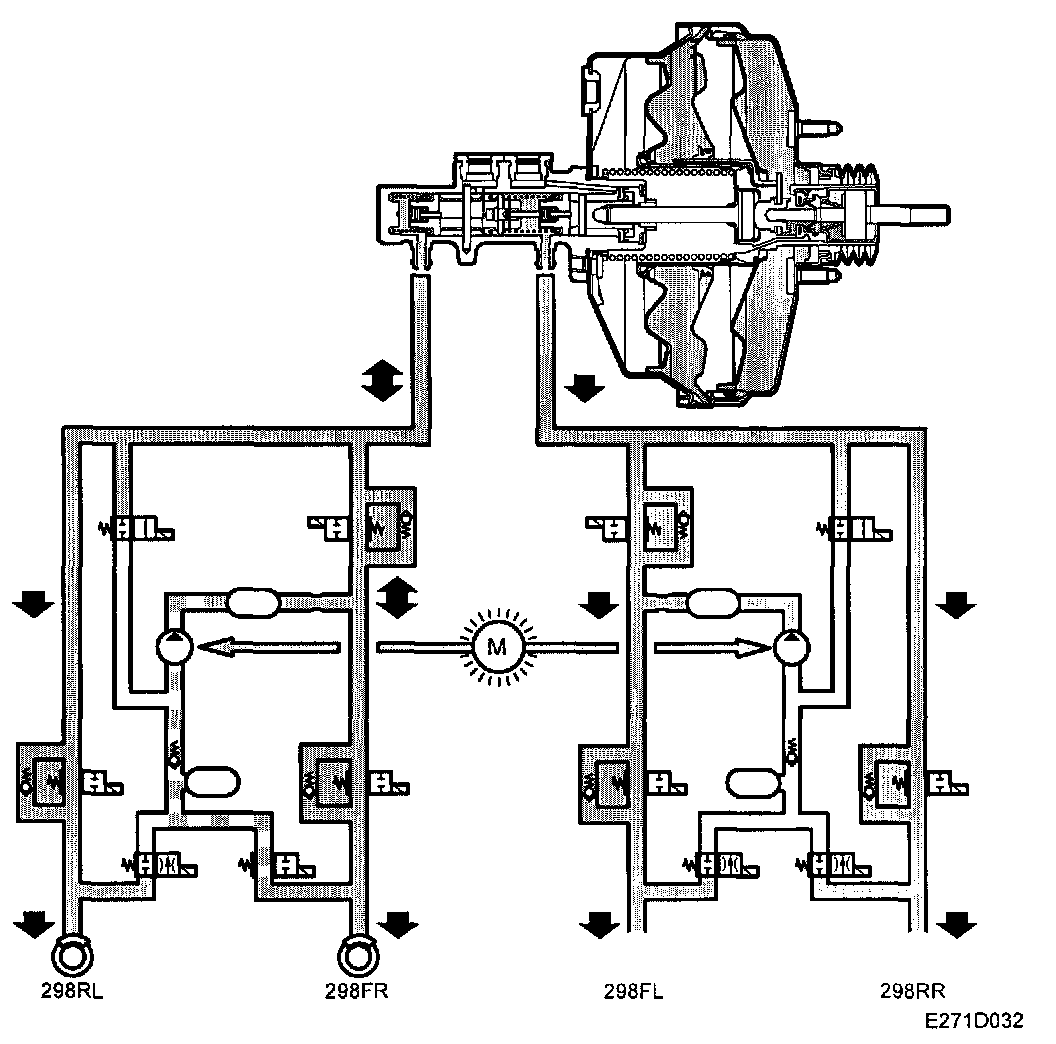 M

298RL

298FR

298FL

298RR

E271D032