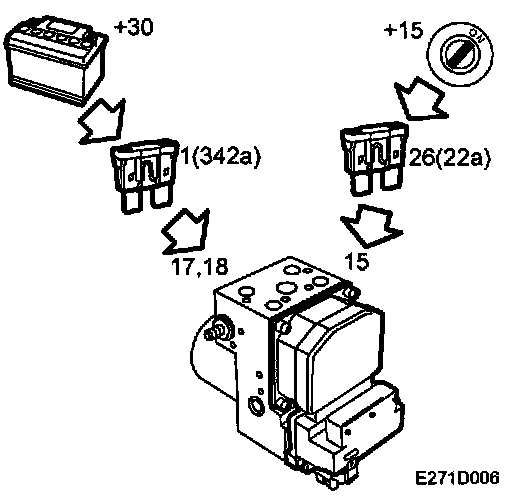 +30

+15

ON

1(342a)

26(22a)

17,18

15

E271D006