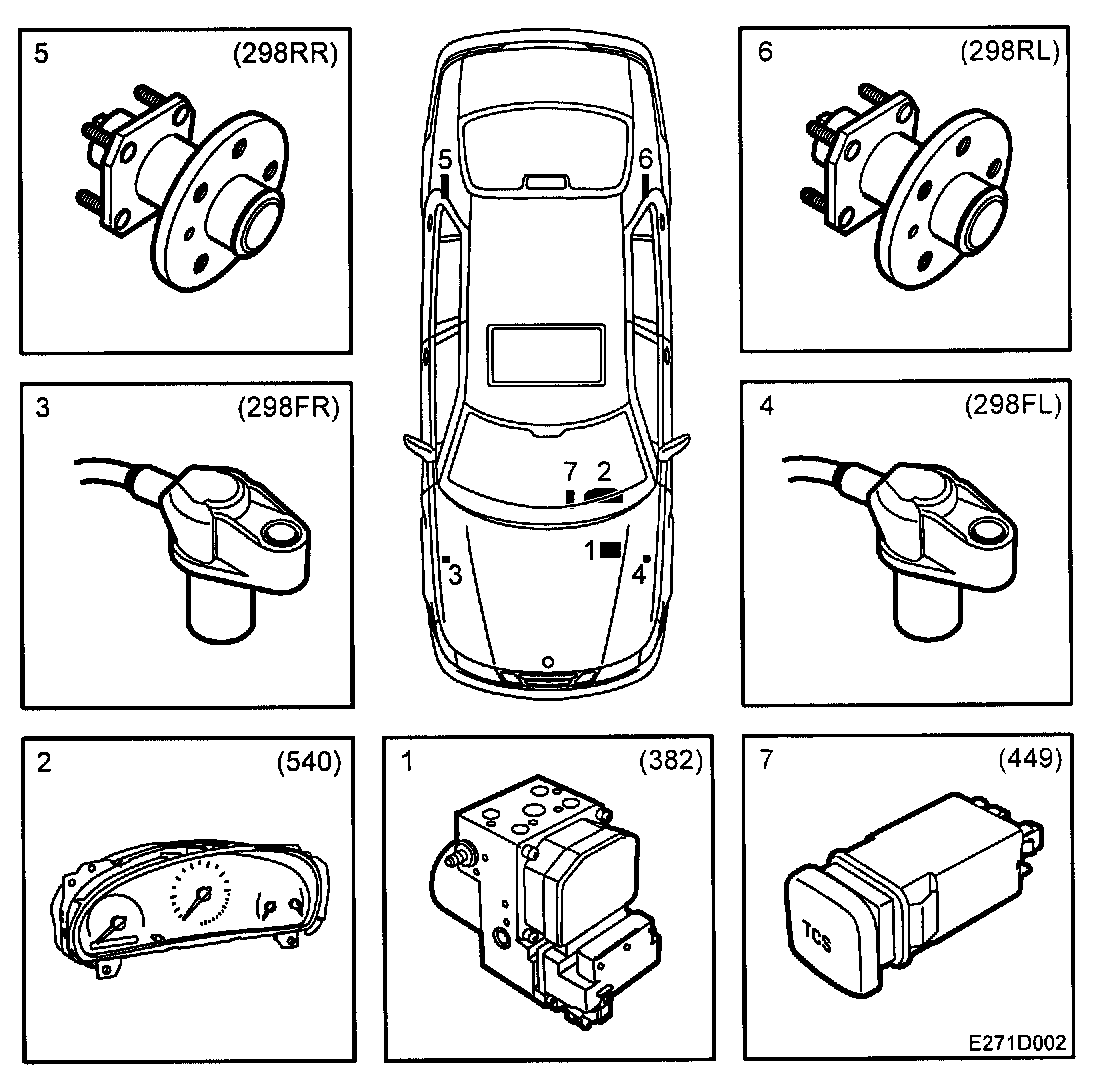 5 (298RR)

5 6

6 (298RL)

3 (298FR)

7 2

1

3 4

4 (298FL)

2 (540)

1 (382)

7 (449)

TCS

E271D002