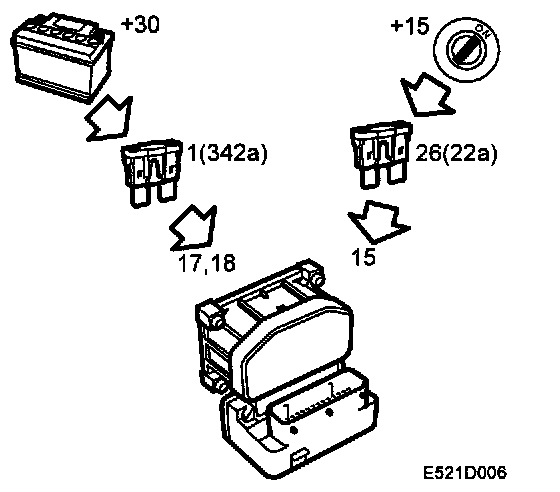 +30

+15

ON

1(342a)

26(22a)

17,18

15

E521D006