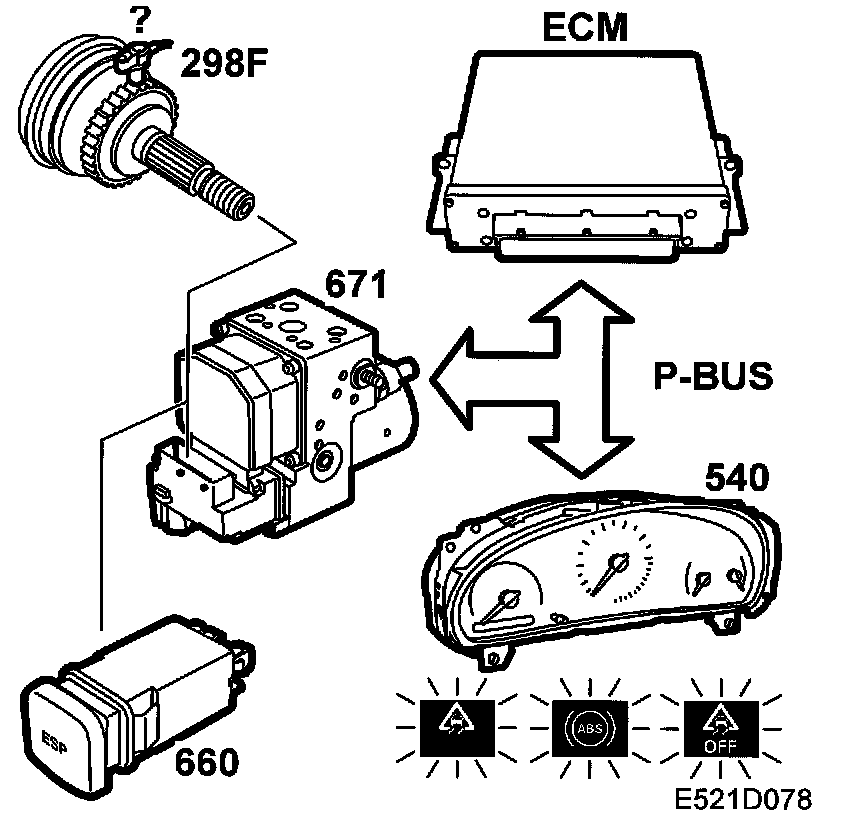 ?
298F

ECM

671

P-BUS

540

ESP

660

ABS

OFF

E521D078