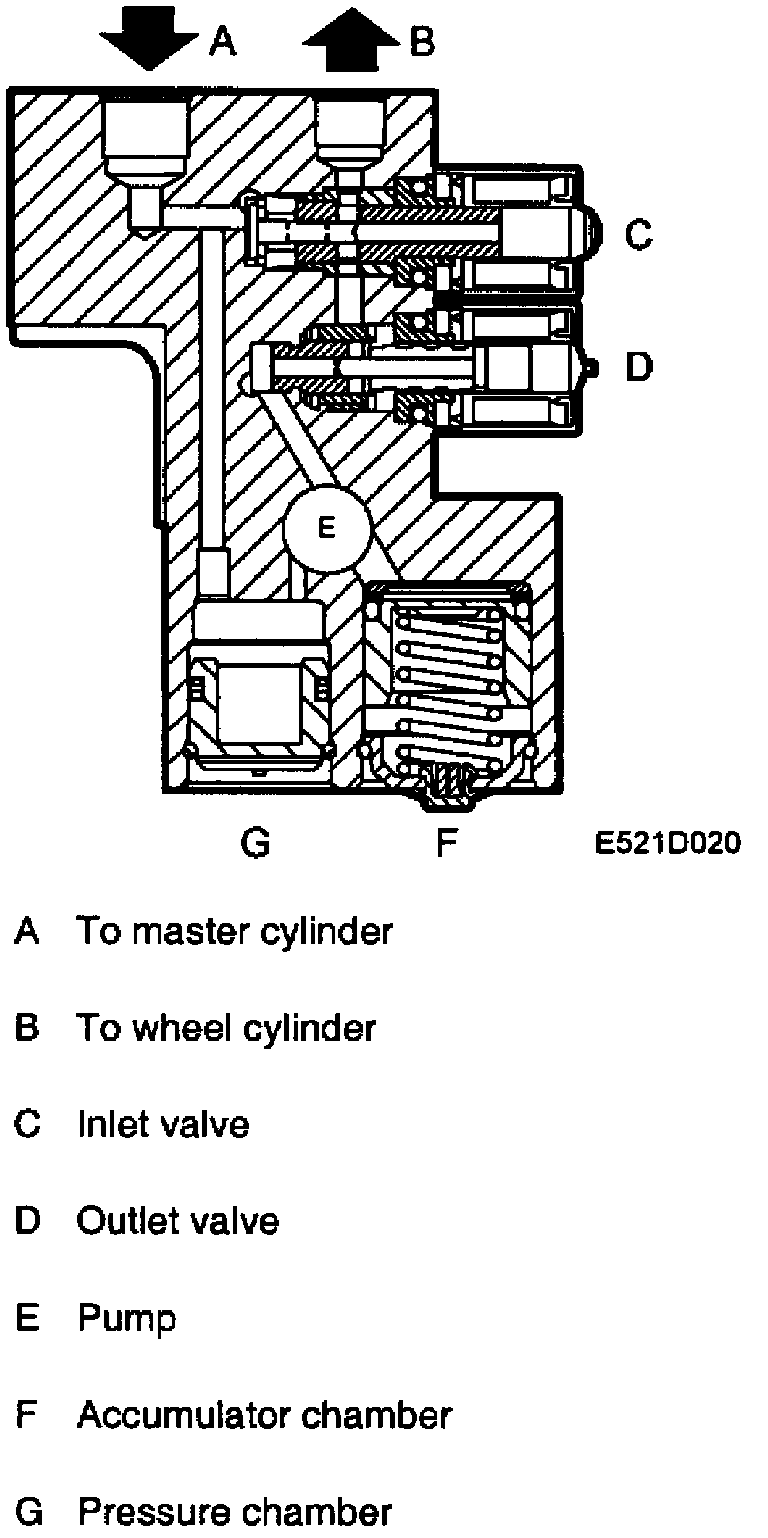 A B

C

D

E

G F E521D020

A To master cylinder

B To wheel cylinder

C Inlet valve

D Outlet valve

E Pump

F Accumulator chamber

G Pressure chamber