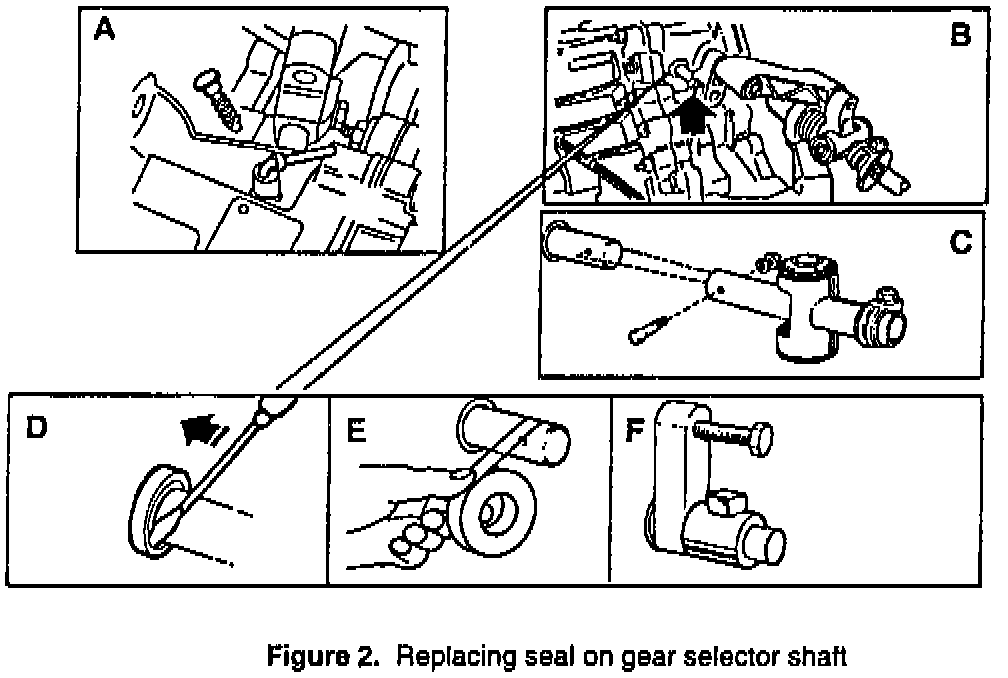 A

B

C

D

E

F

Figure 2. Replacing seal on gear selector shaft