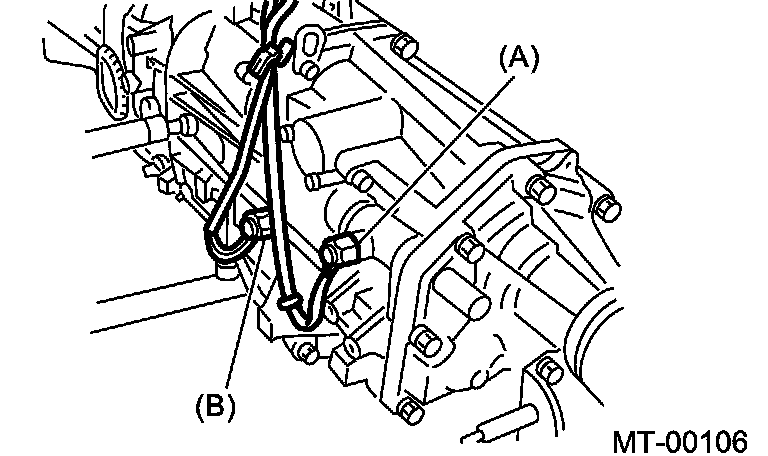 (A)

(B)

MT-00106