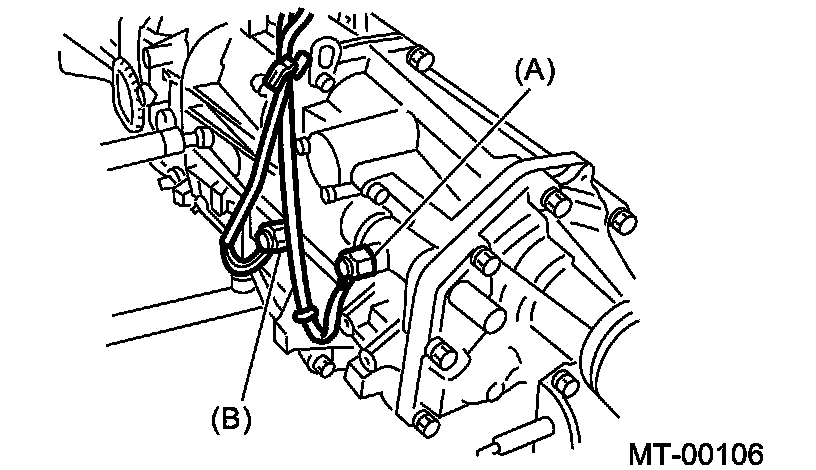 (A)
(B)
MT-00106