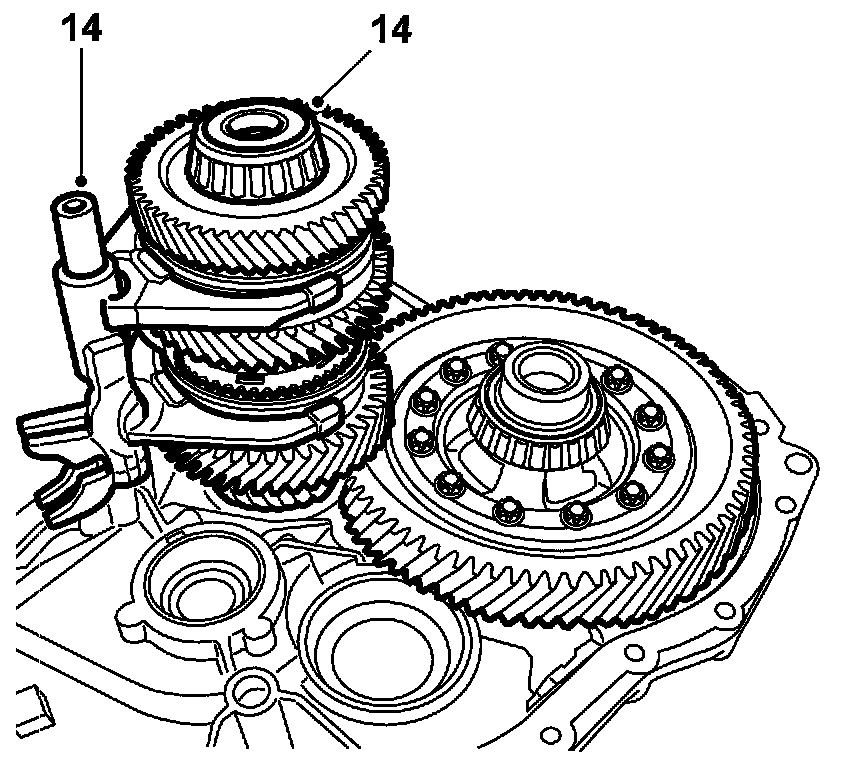 14
14