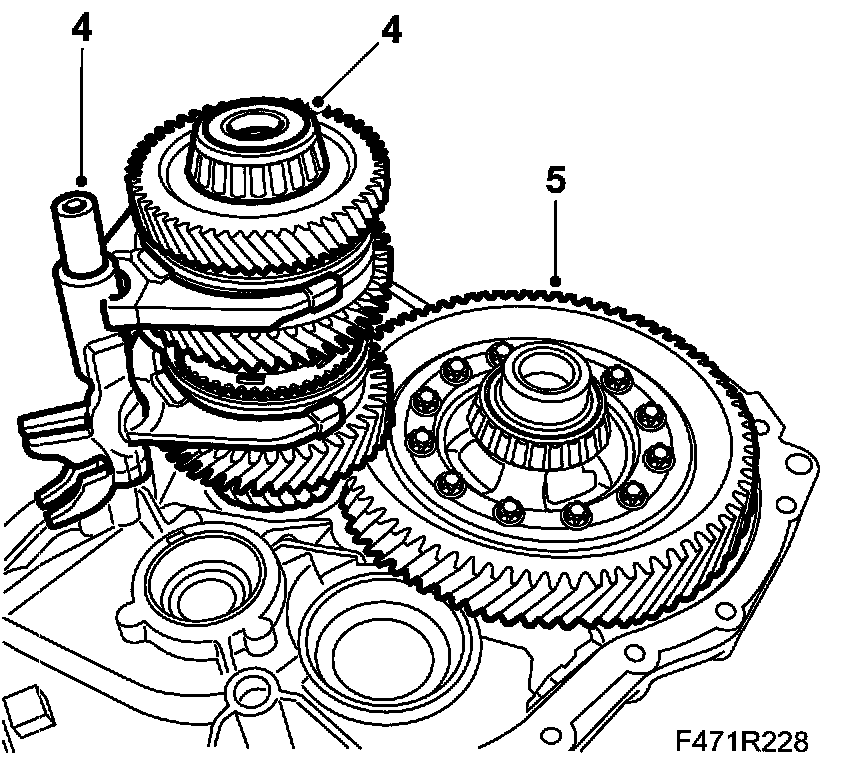 4
4
5
F471R228