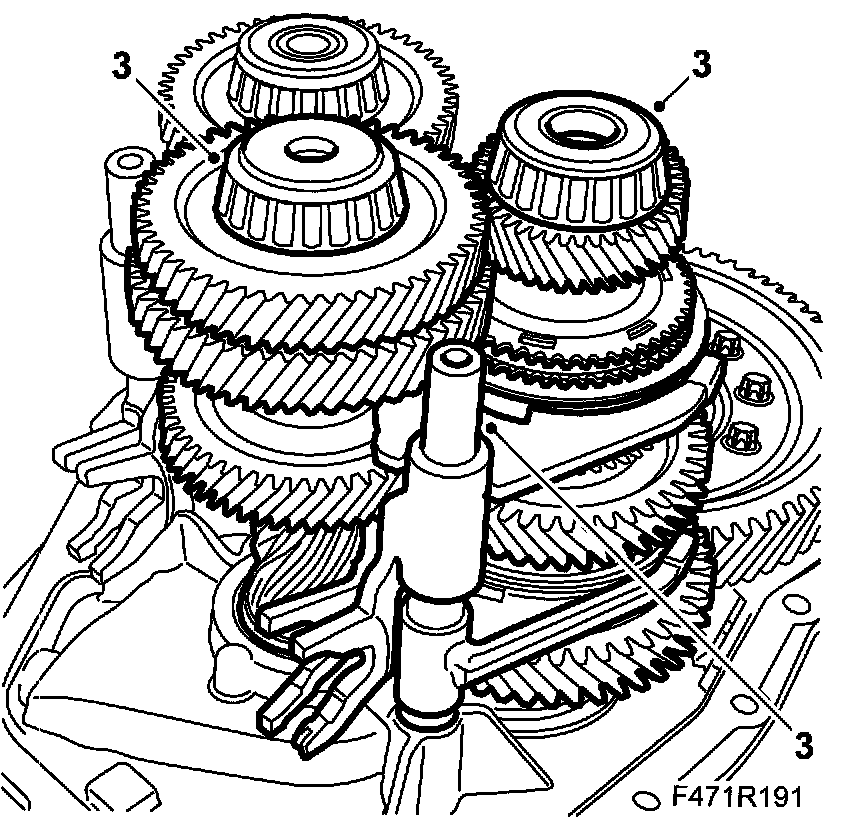 3
3
3
F471R191