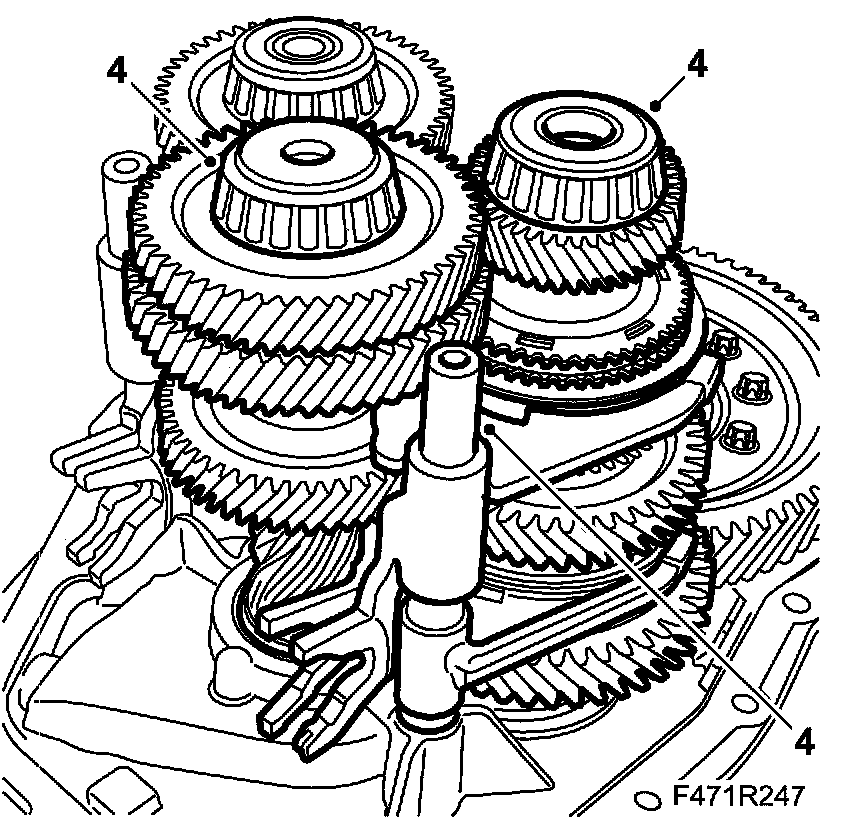 4
4
4
F471R247