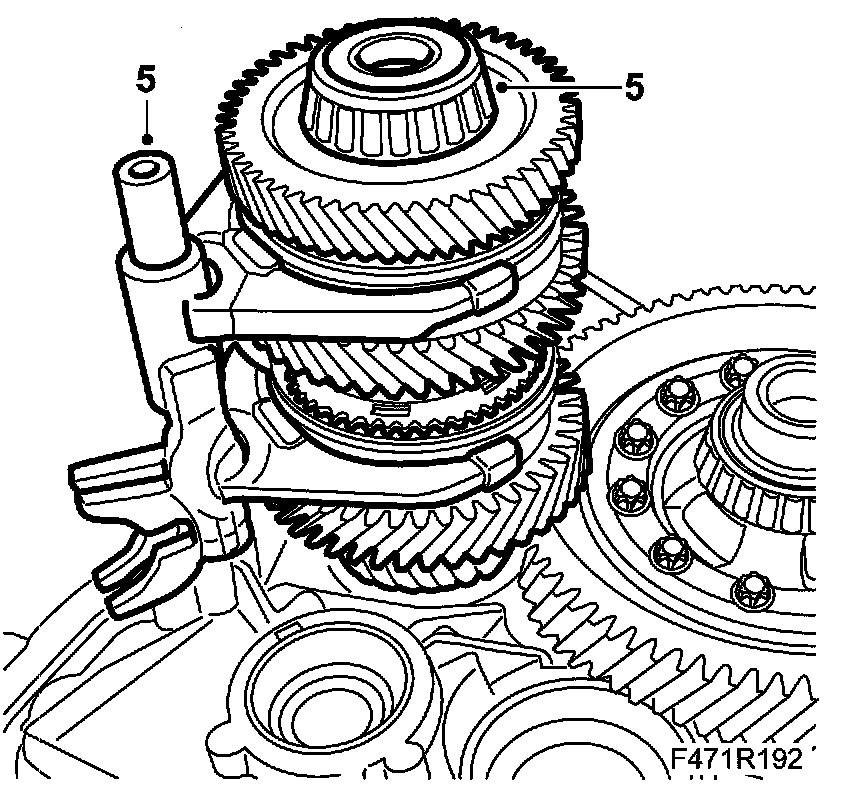 5

5

F471R192