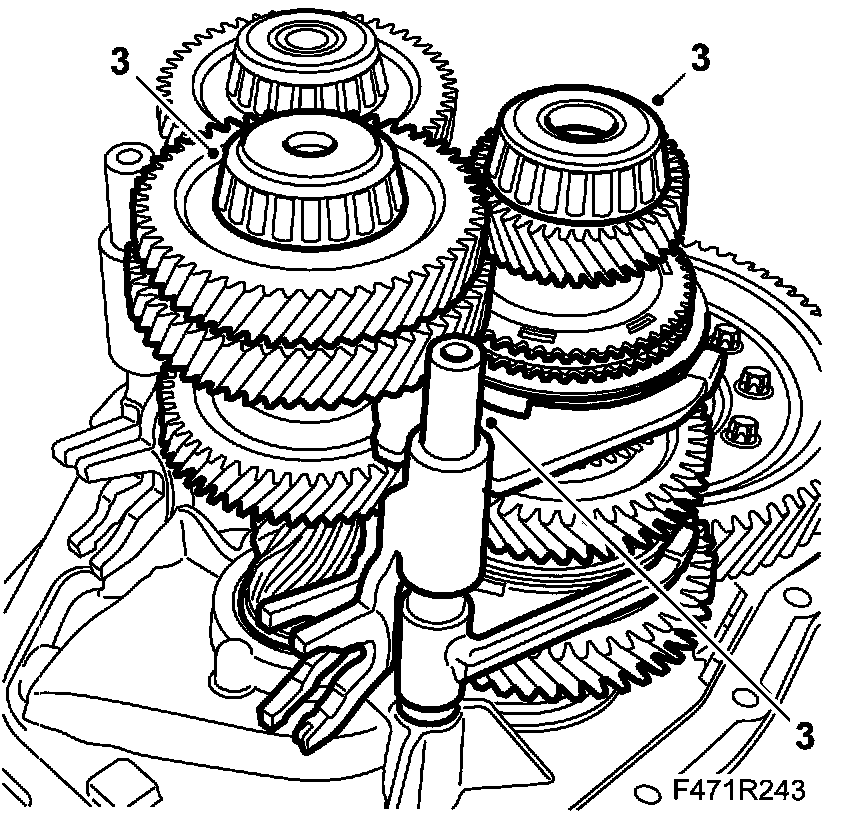 3
3
3
F471R243