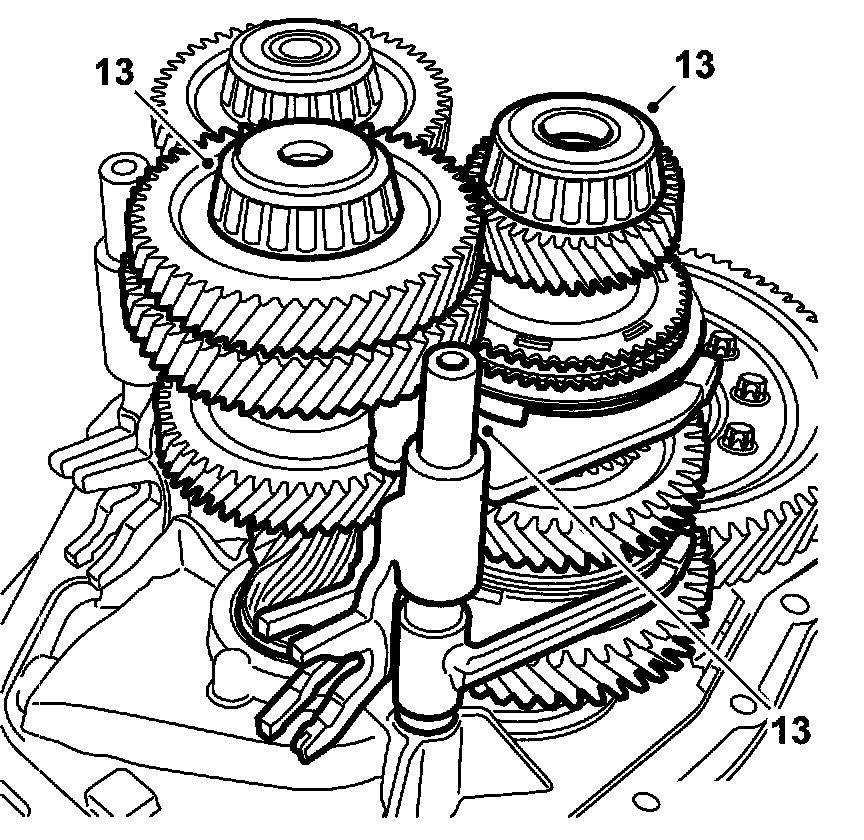 13
13
13