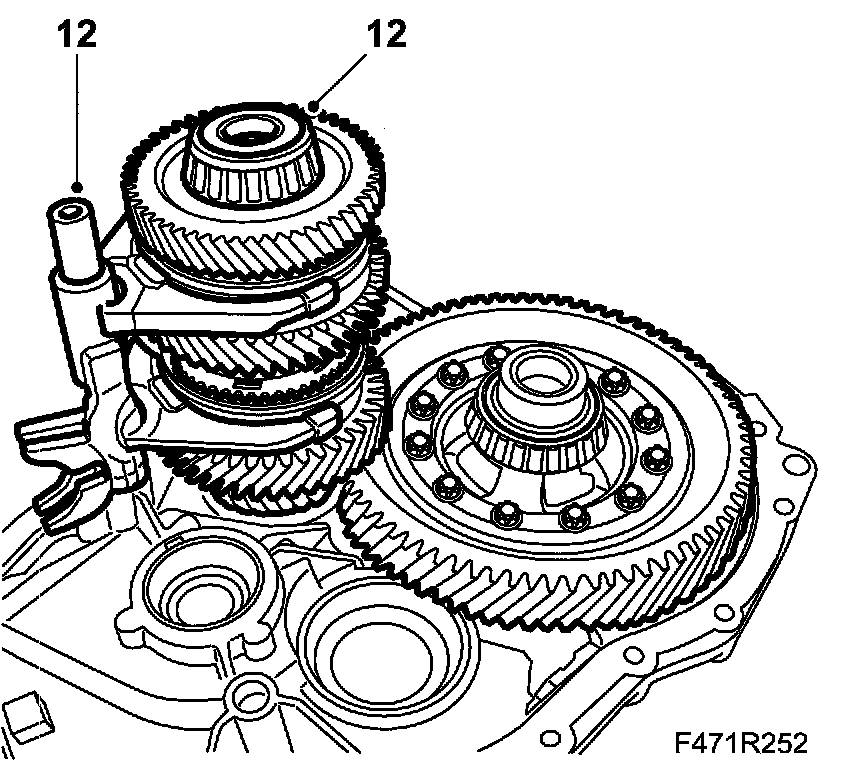 12

12

F471R252