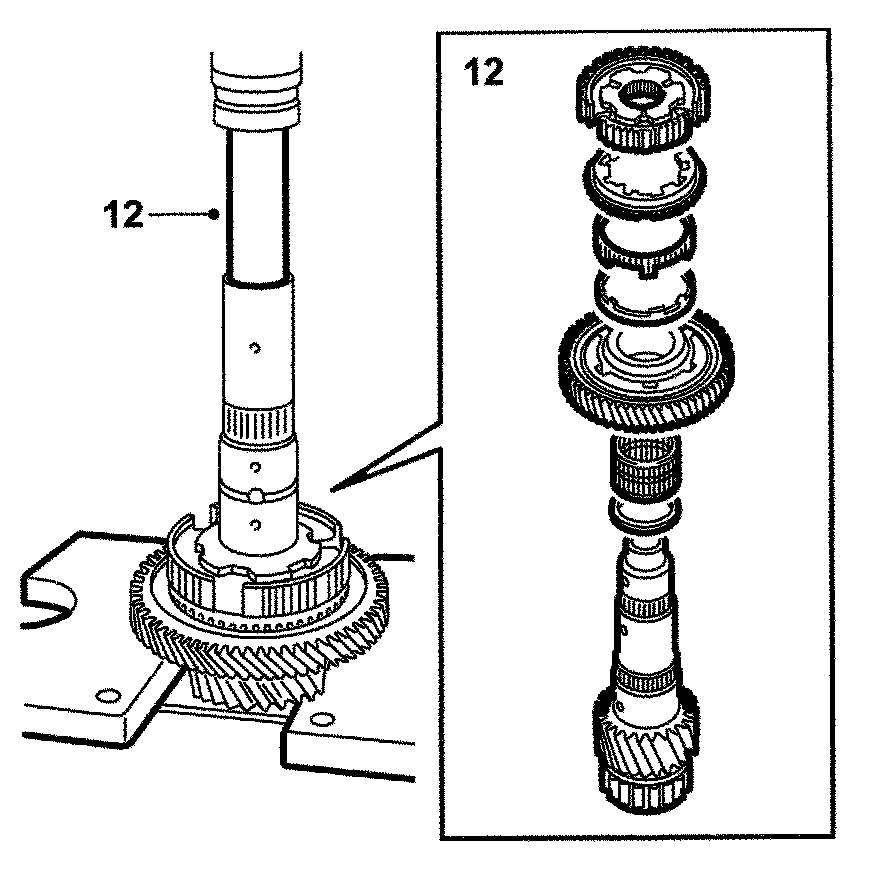 12

12