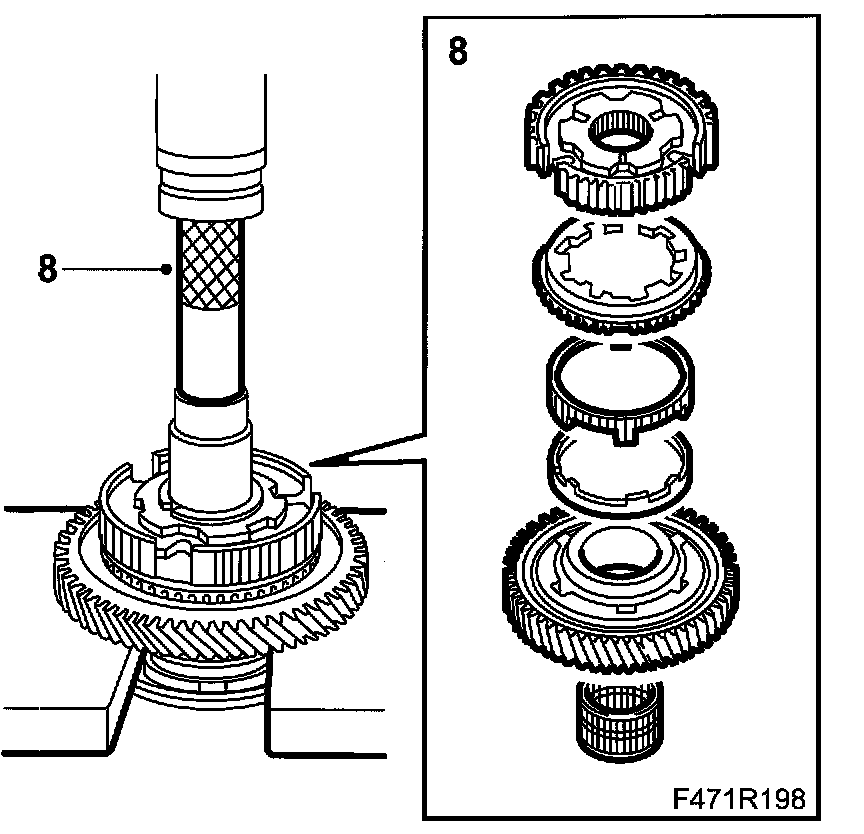 8

8

F471R198