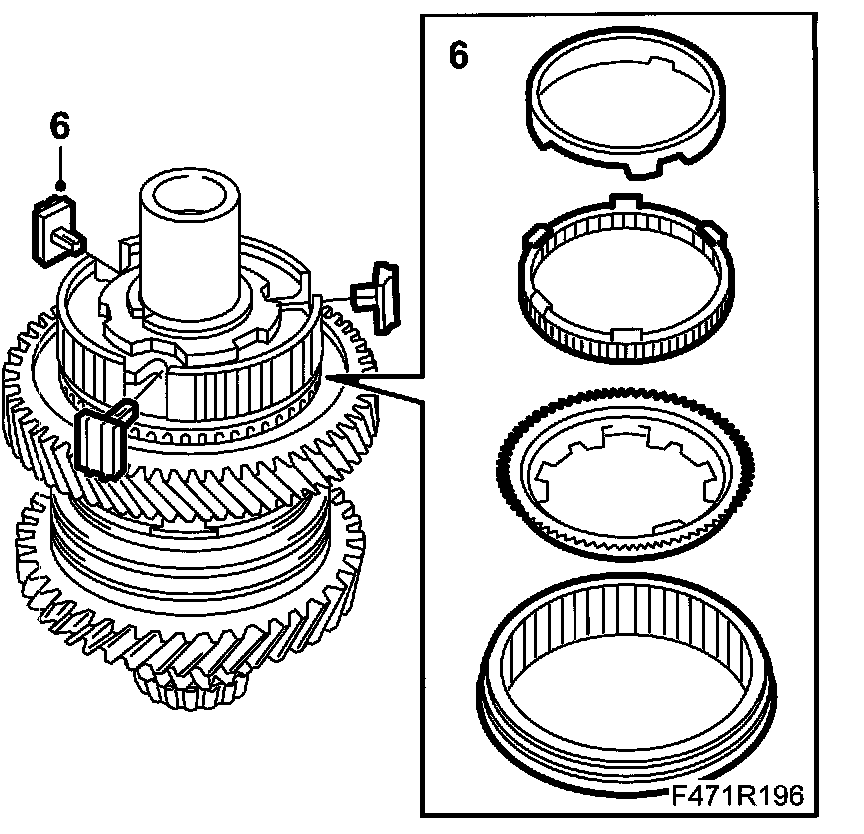 6

6

F471R196