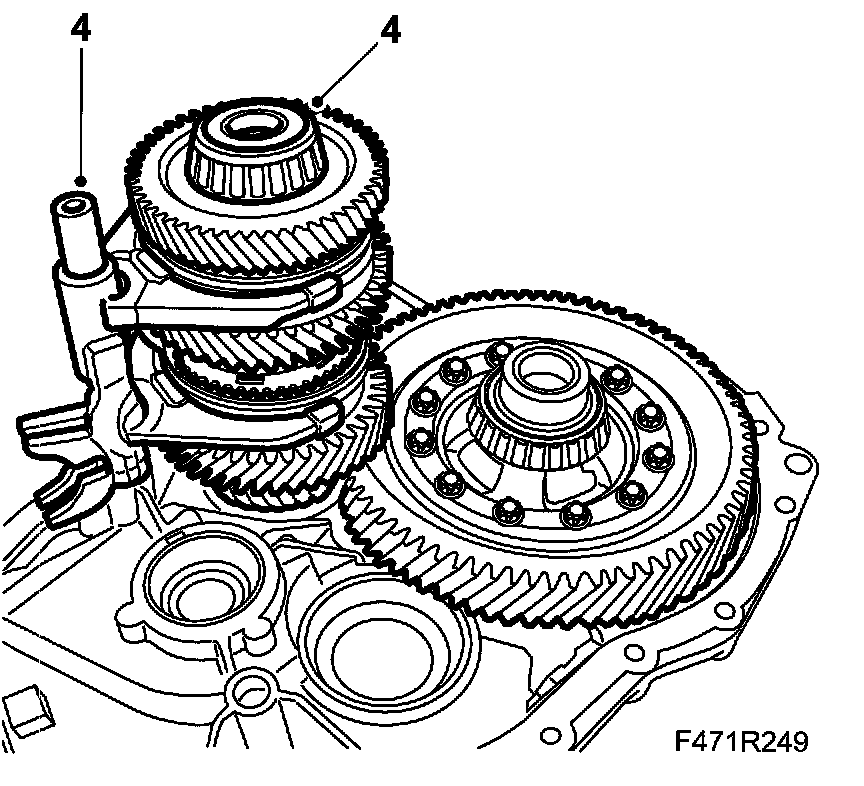 4
4
F471R249