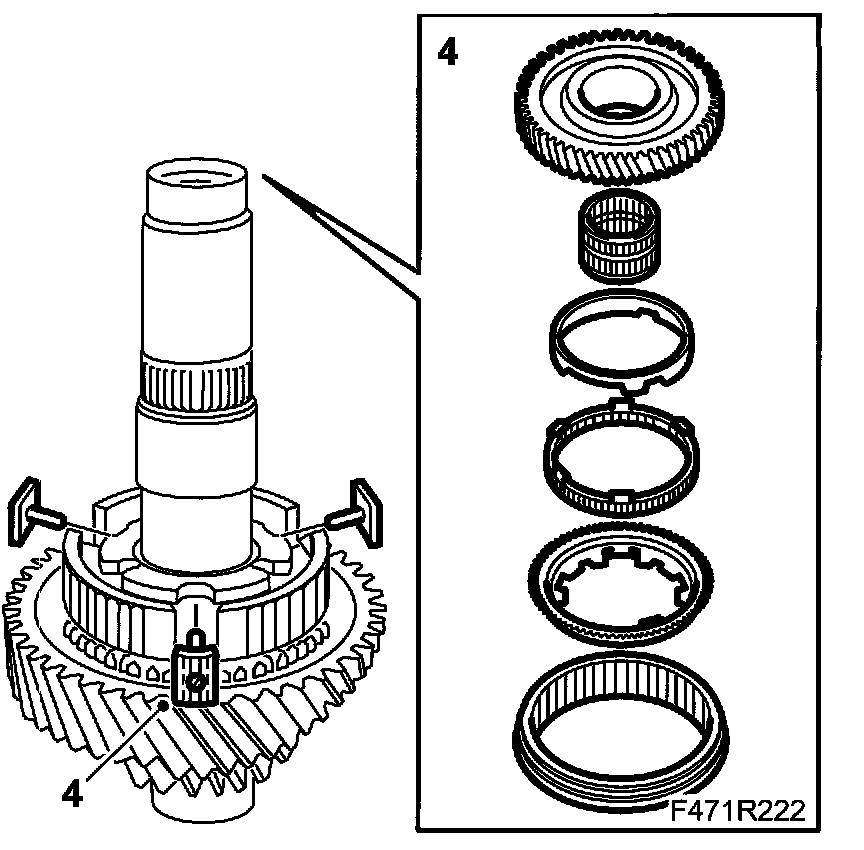 4

4

F471R222