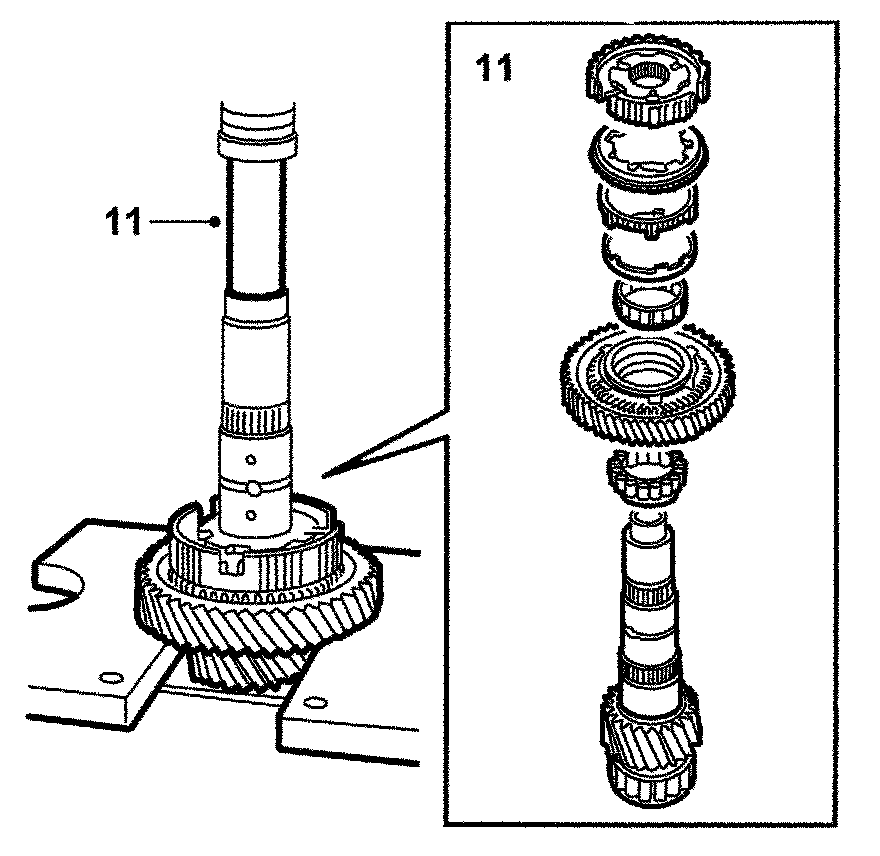 11

11