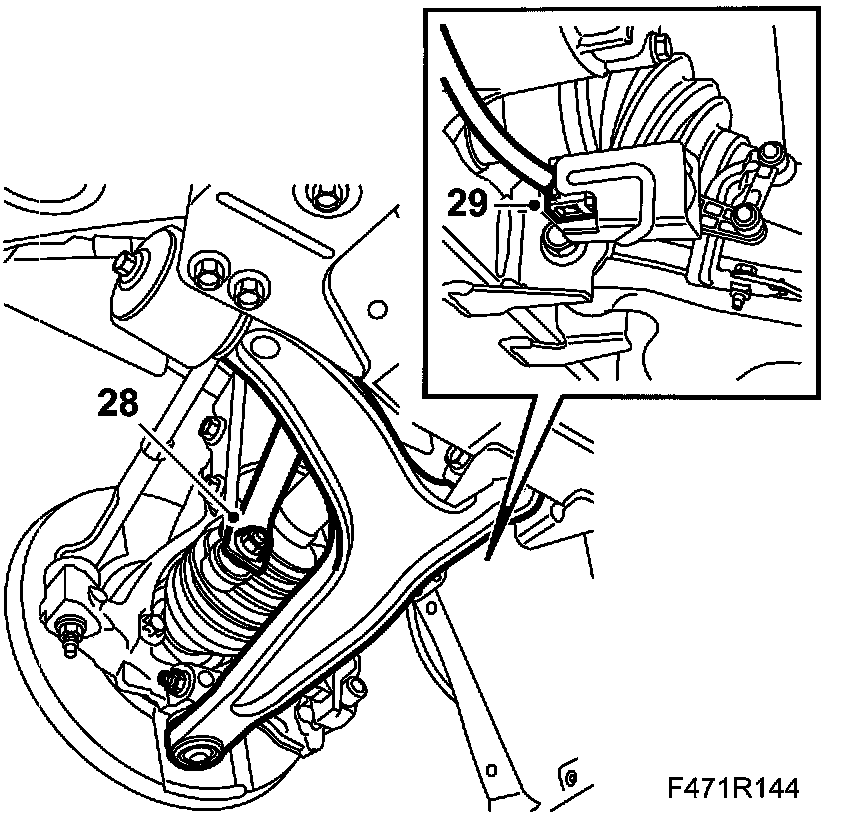 29
28
F471R144