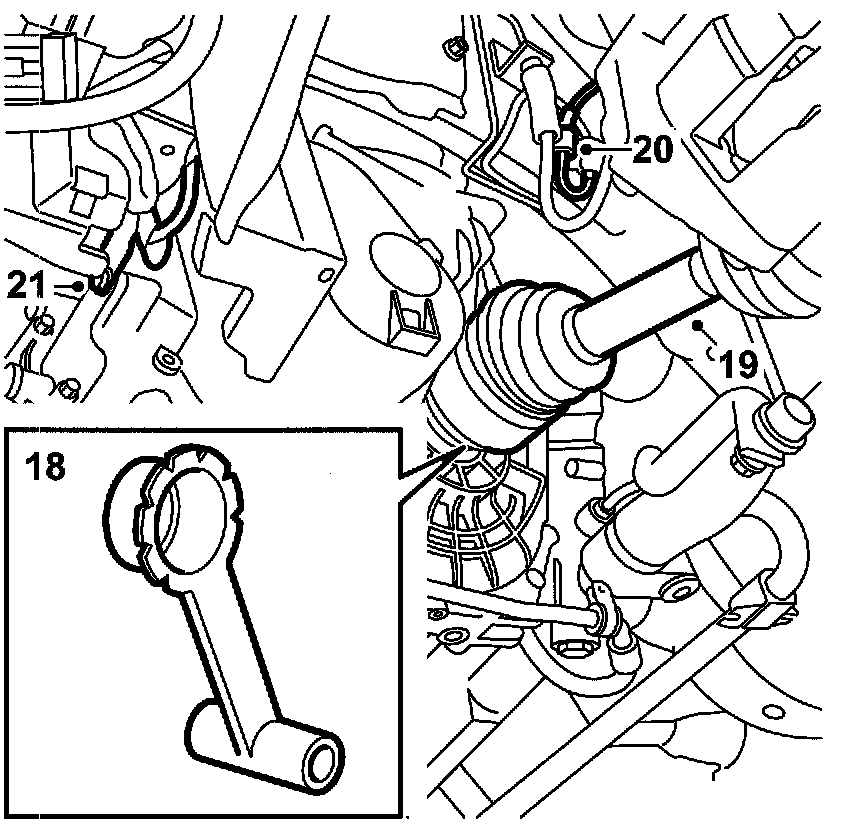 20
21
19
18