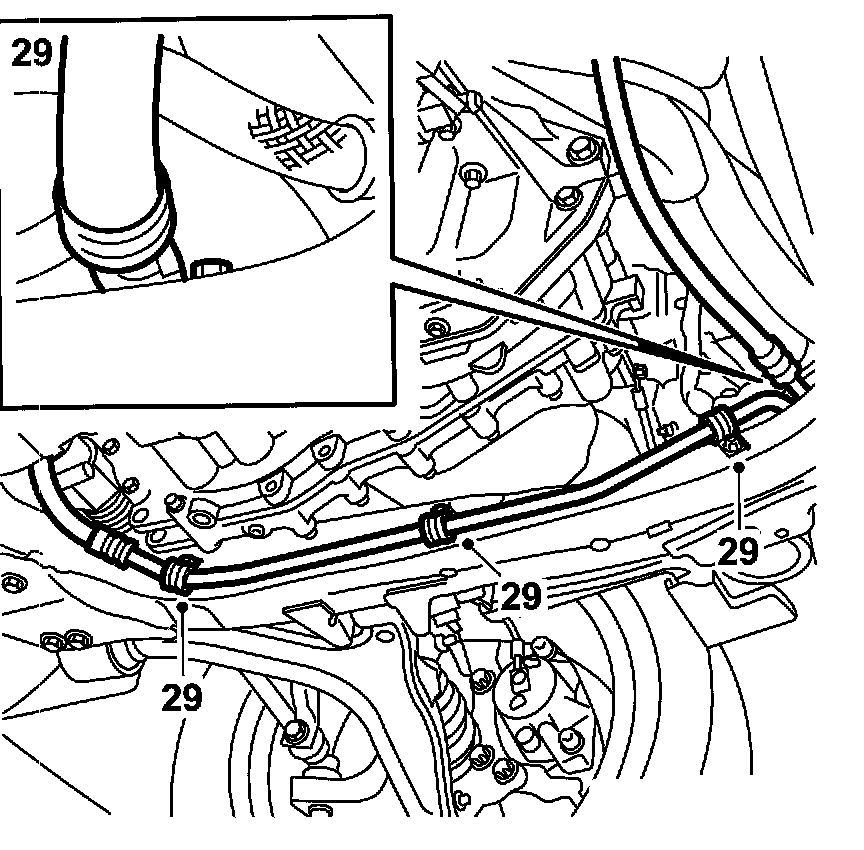 29
29
29
29