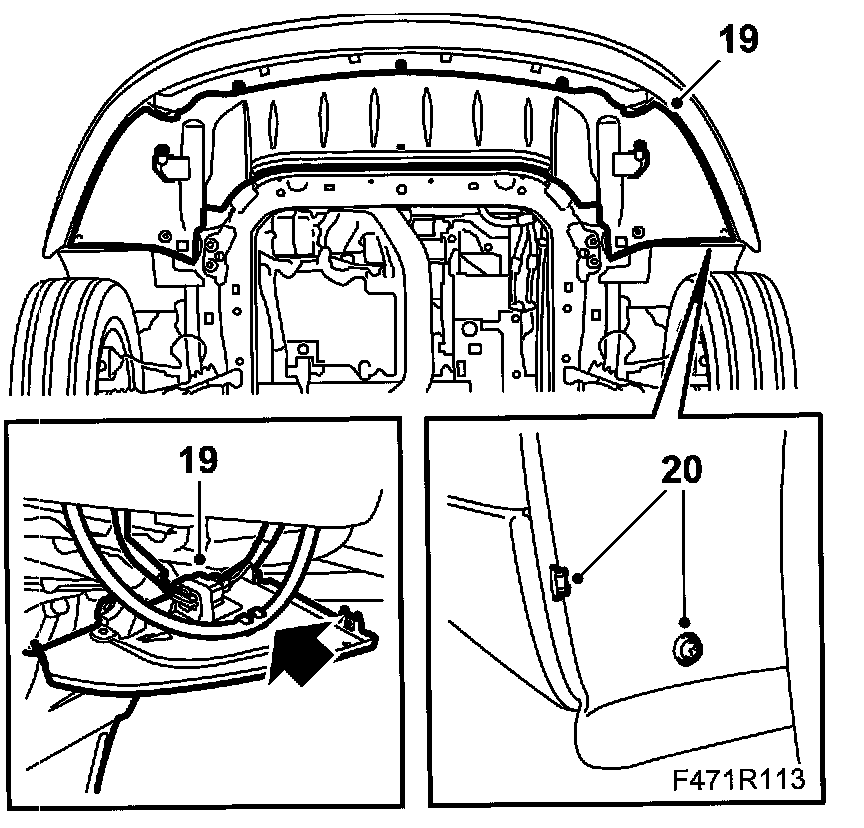 19

19

20

F471R113