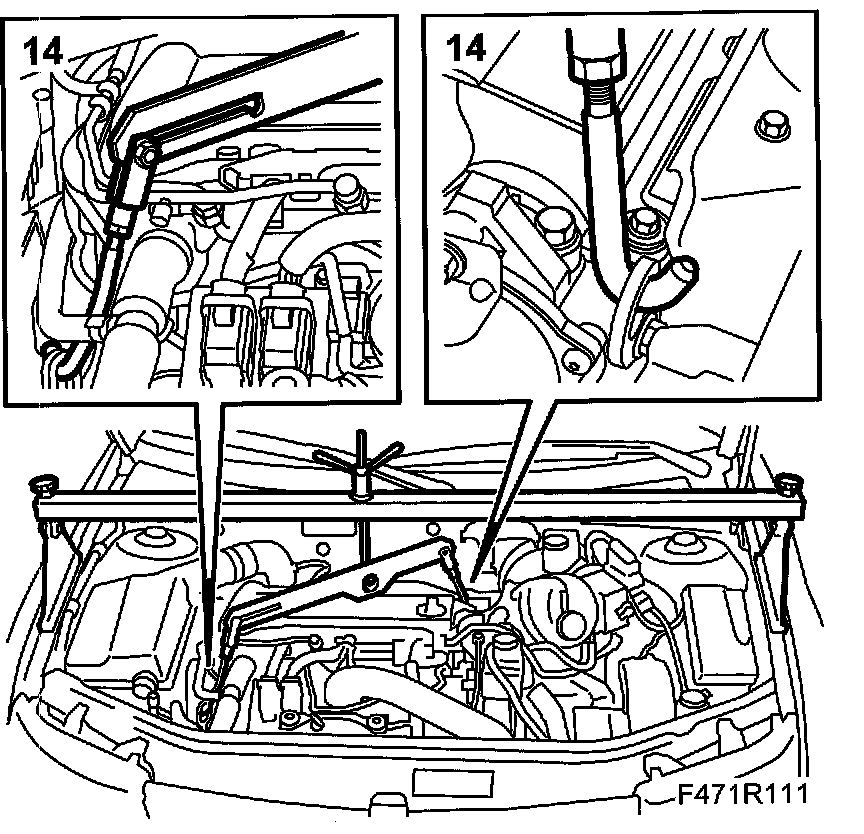 14

14

F471R111