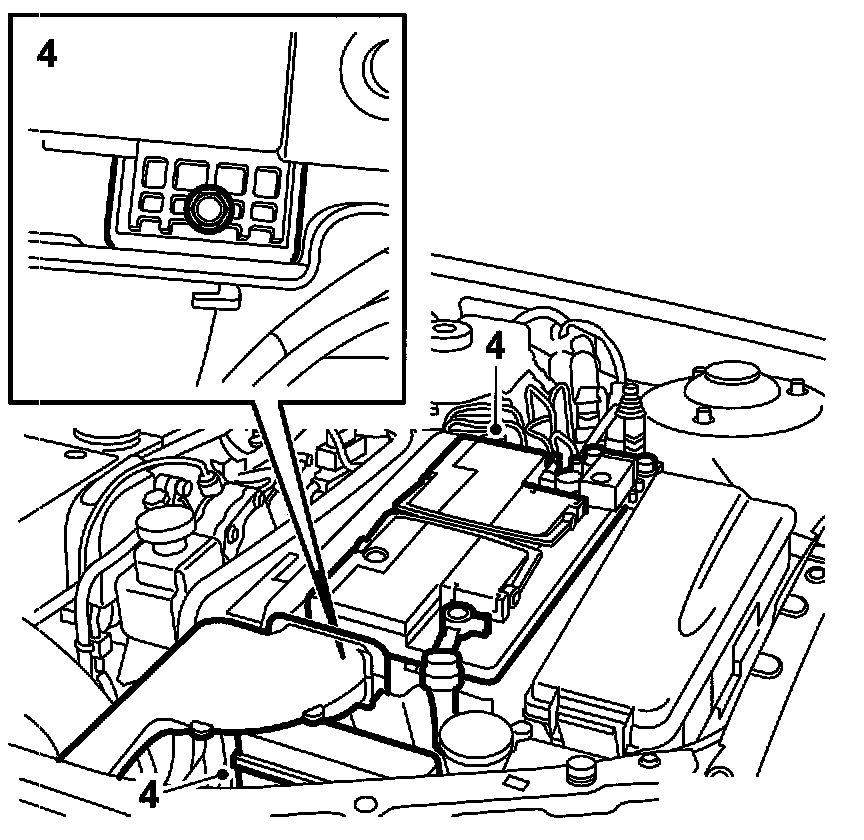 4

4

4