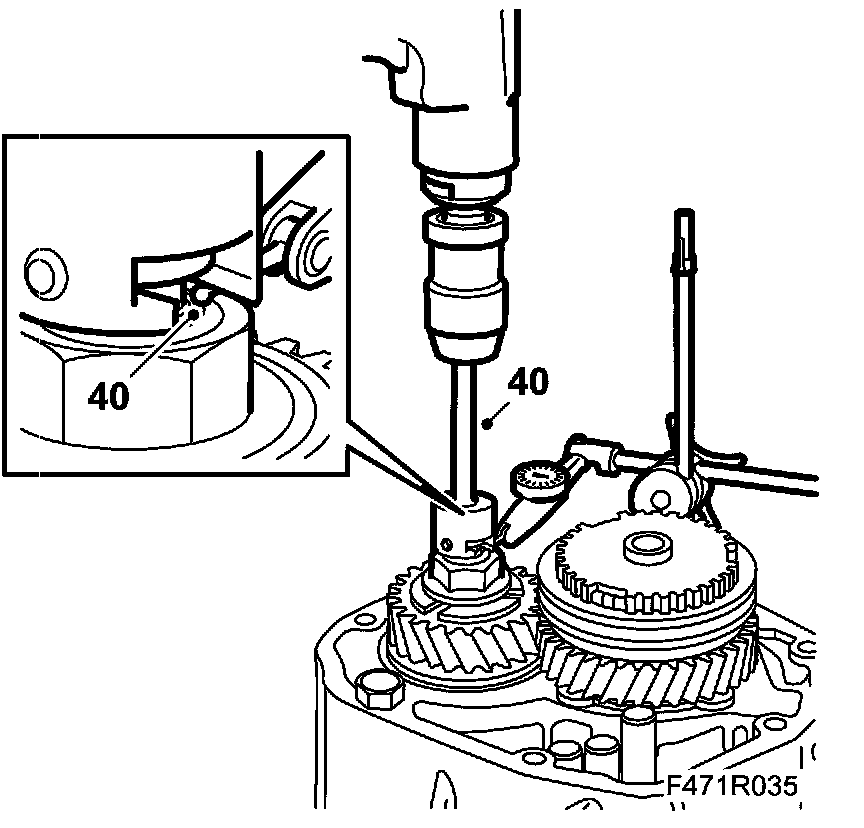 40

40

F471R035