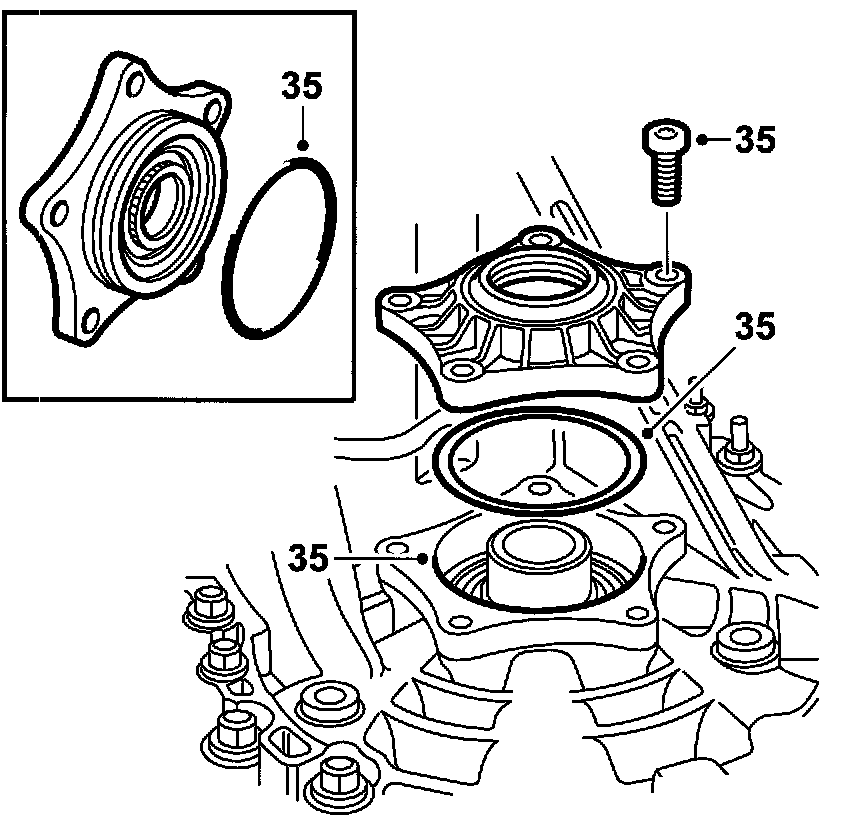 35
35
35
35