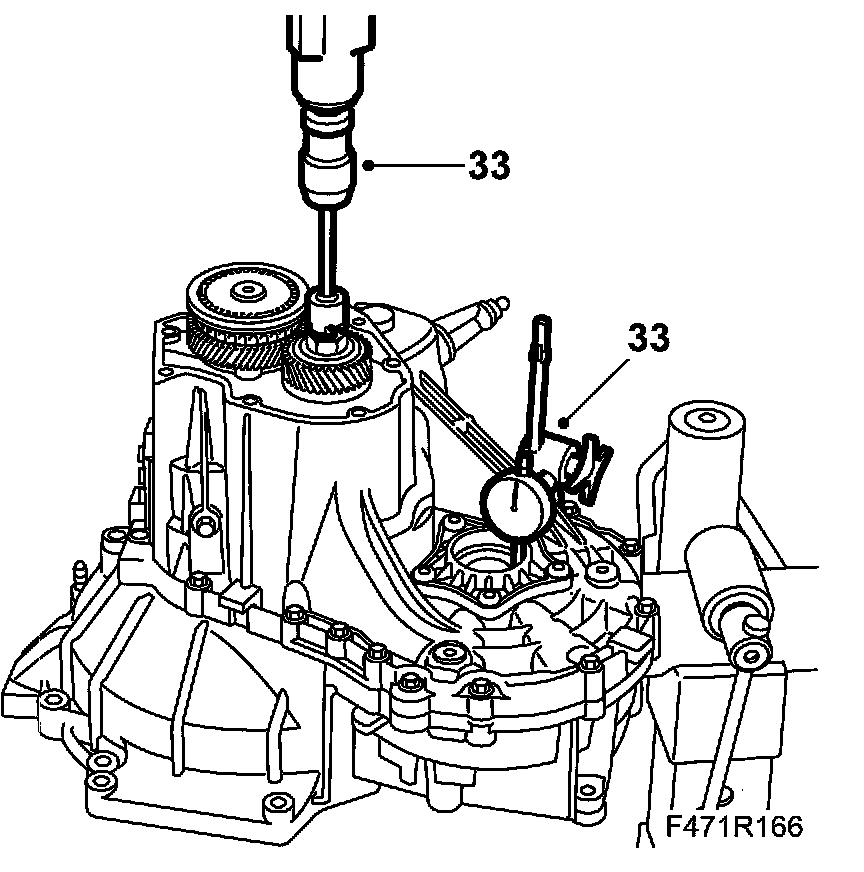 33

33

F471R166